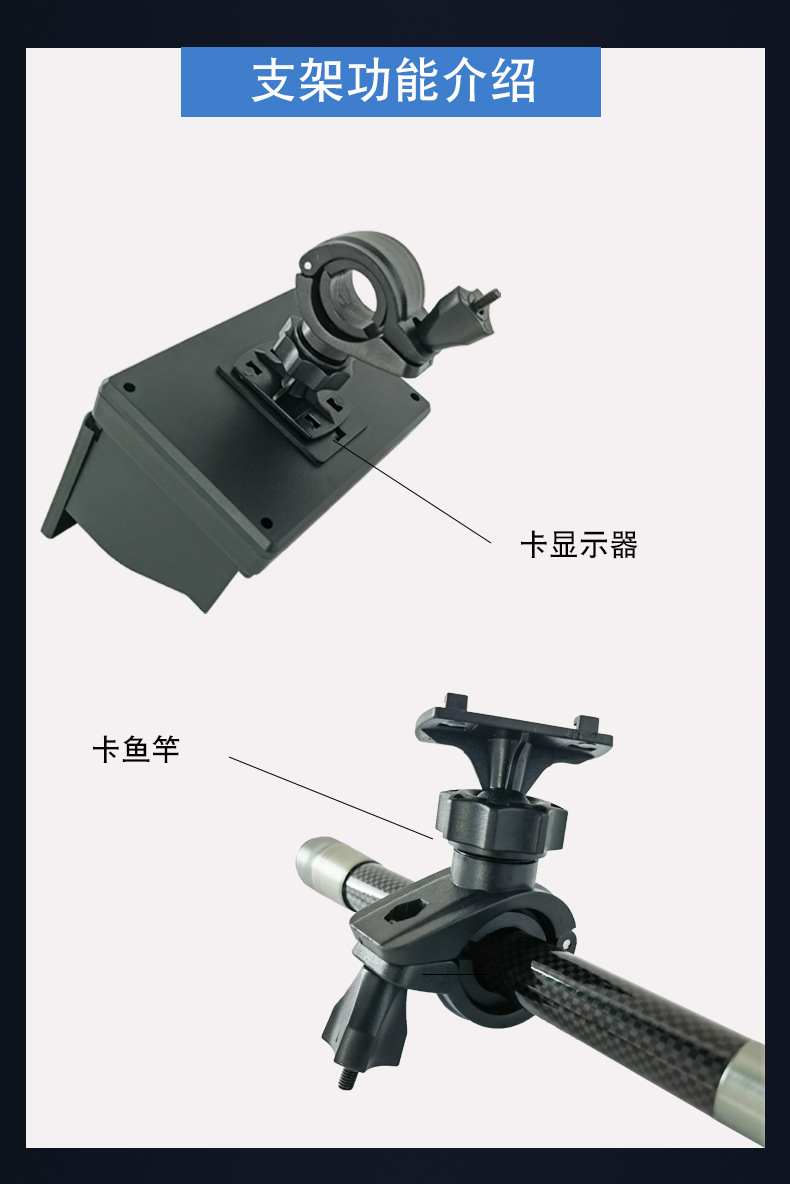 支架功能介绍

卡显示器

卡鱼竿