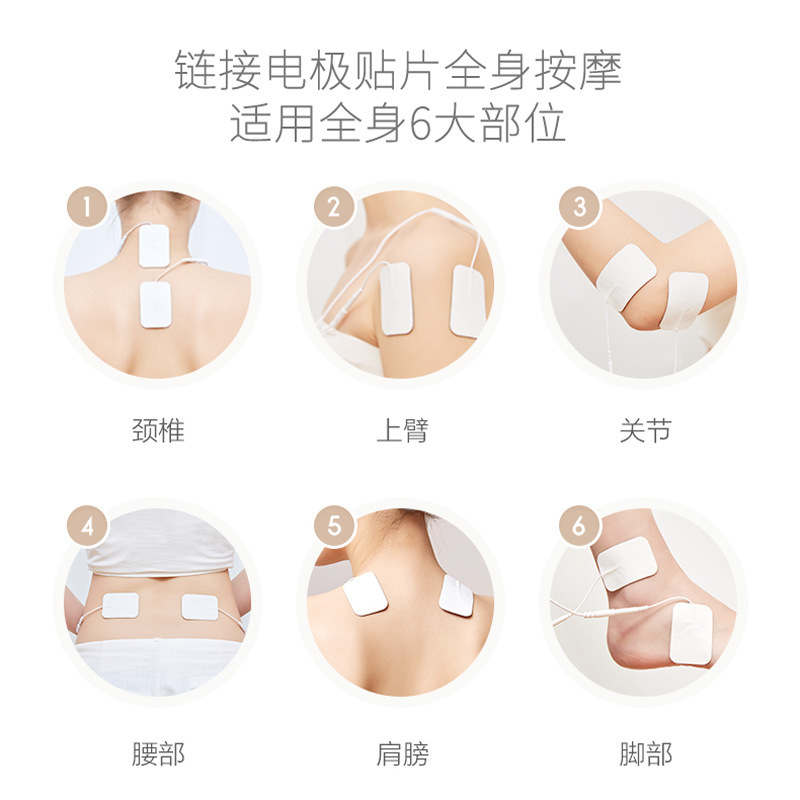 链接电极贴片全身按摩
适用全身6大部位

1

颈椎

2

上臂

3

关节

4

腰部

5

肩膀

6

脚部