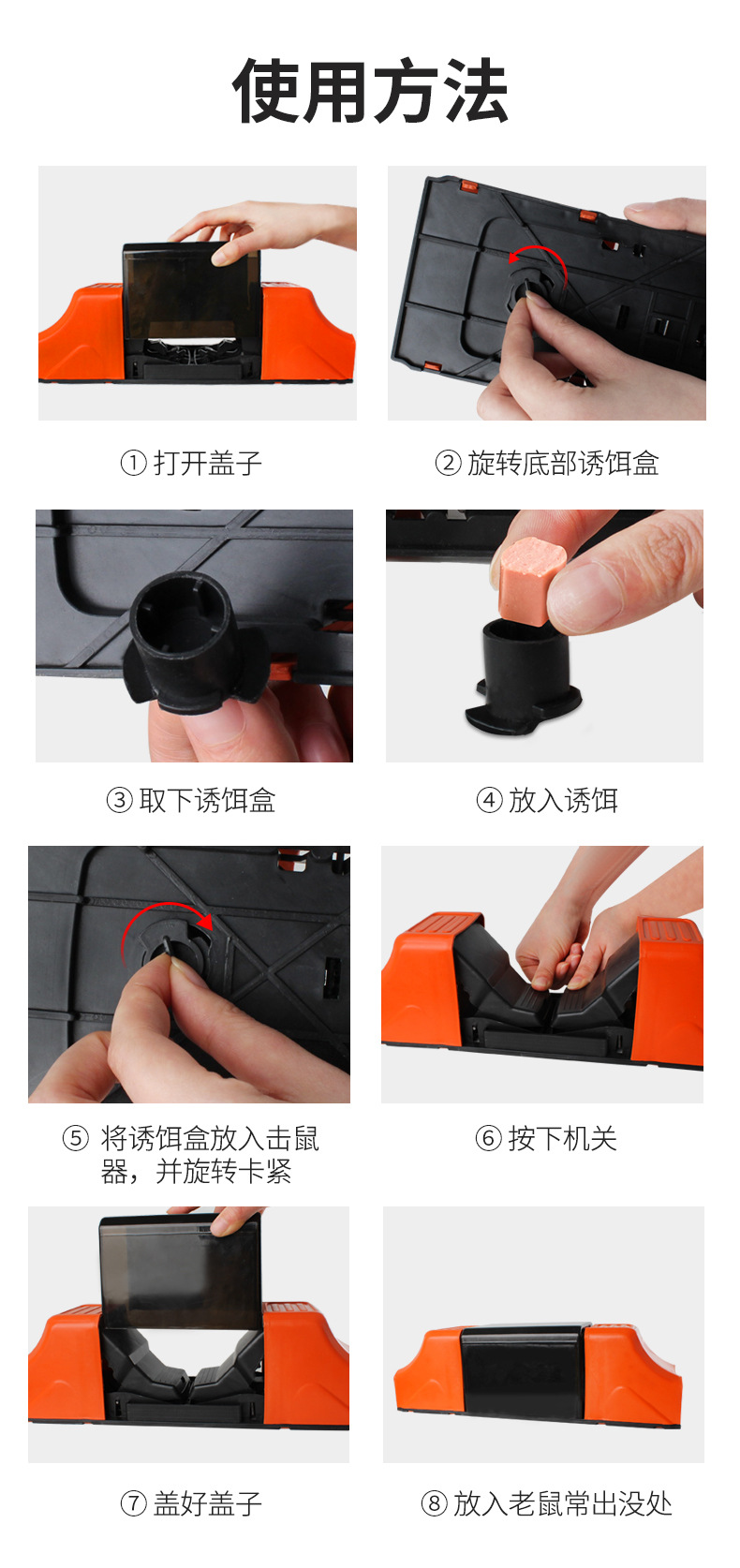 使用方法

① 打开盖子

② 旋转底部诱饵盒

③ 取下诱饵盒

④ 放入诱饵

⑤ 将诱饵盒放入击鼠器，并旋转卡紧

⑥ 按下机关

⑦ 盖好盖子

⑧ 放入老鼠常出没处