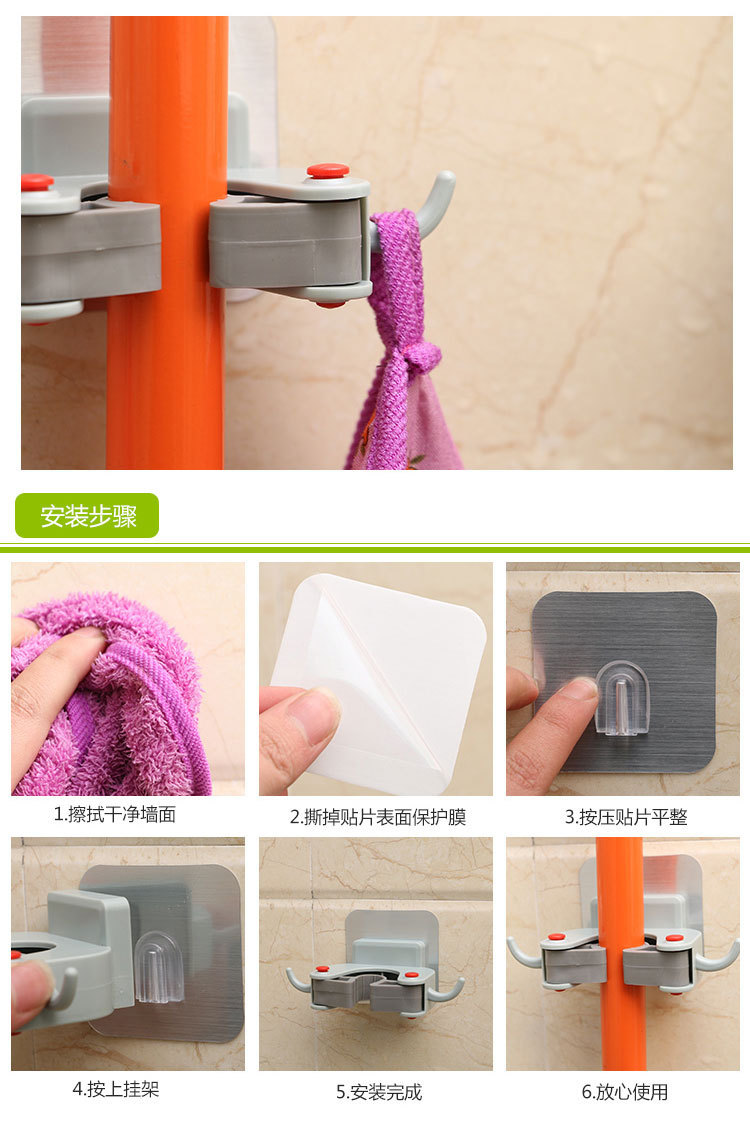 安装步骤

1.擦拭干净墙面

2.撕掉贴片表面保护膜

3.按压贴片平整

4.按上挂架

5.安装完成

6.放心使用