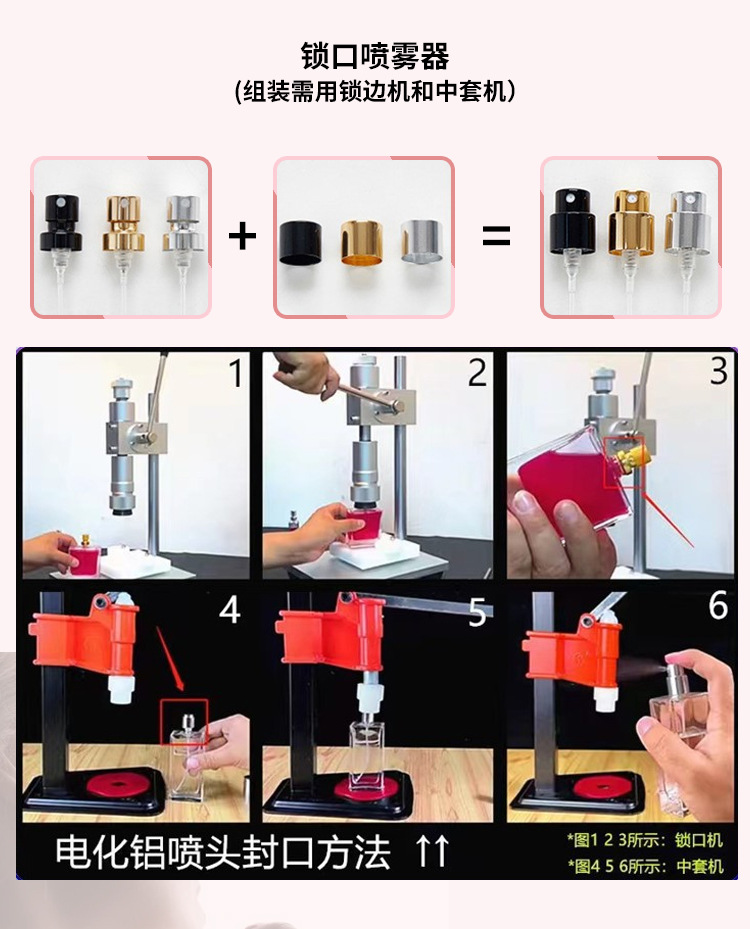 锁口喷雾器
(组装需用锁边机和中套机)

+

=

1

2

3

4

5

6

电化铝喷头封口方法 ↑↑

*图1 2 3所示：锁口机
*图4 5 6所示：中套机