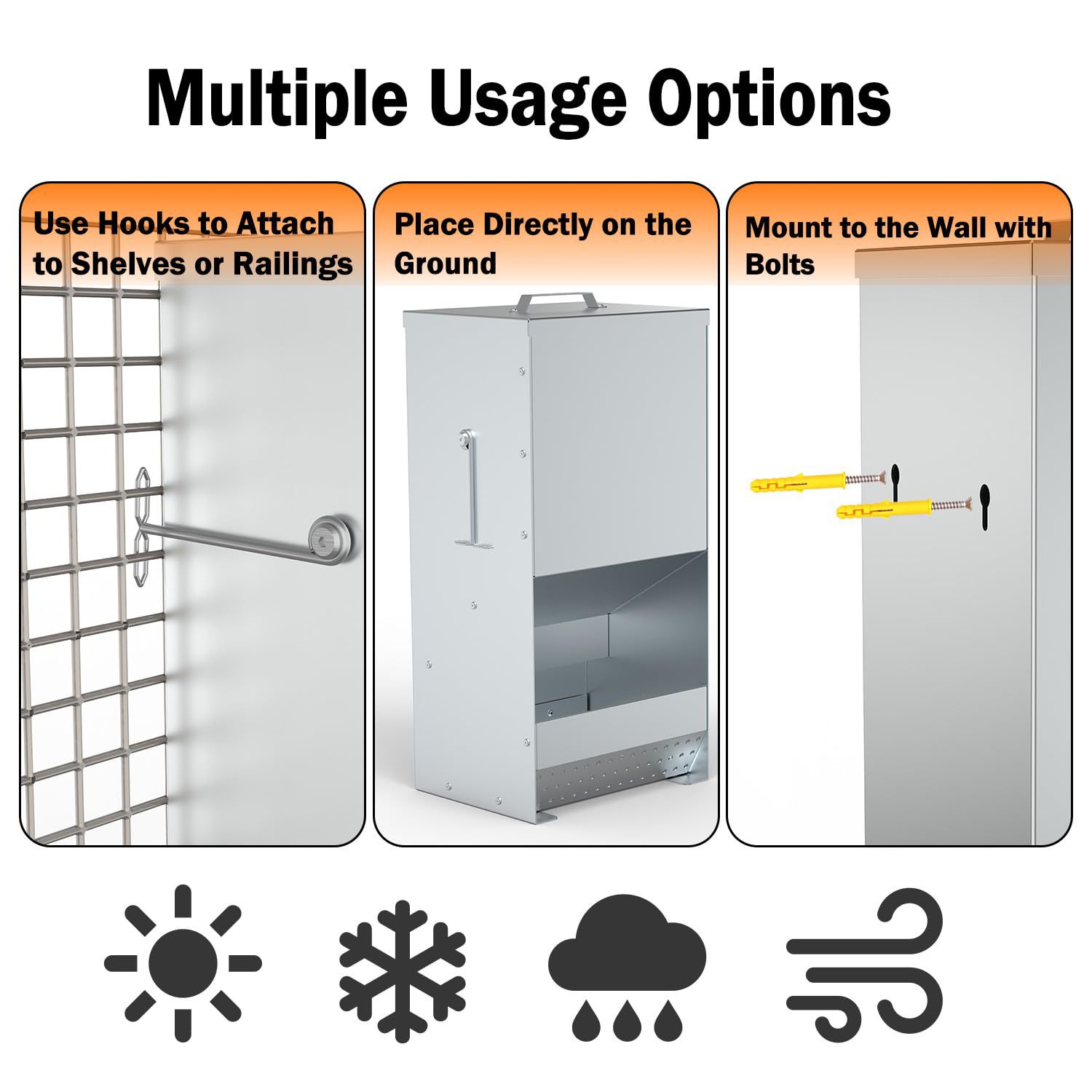 Multiple Usage Options

Use Hooks to Attach to Shelves or Railings

Place Directly on the Ground

Mount to the Wall with Bolts