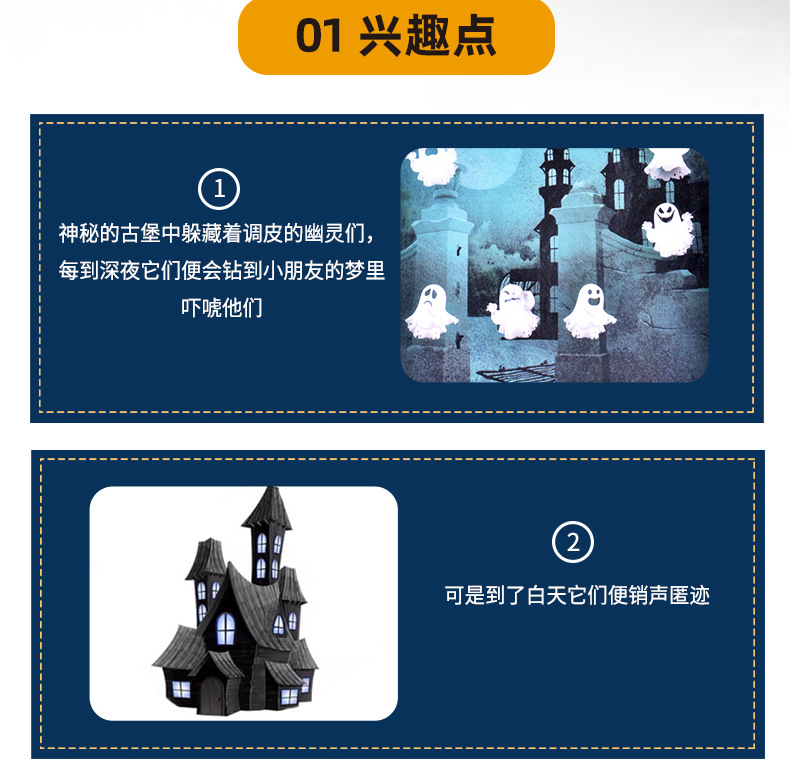 01 兴趣点

①

神秘的古堡中躲藏着调皮的幽灵们，每到深夜它们便会钻到小朋友的梦里吓唬他们

②

可是到了白天它们便销声匿迹