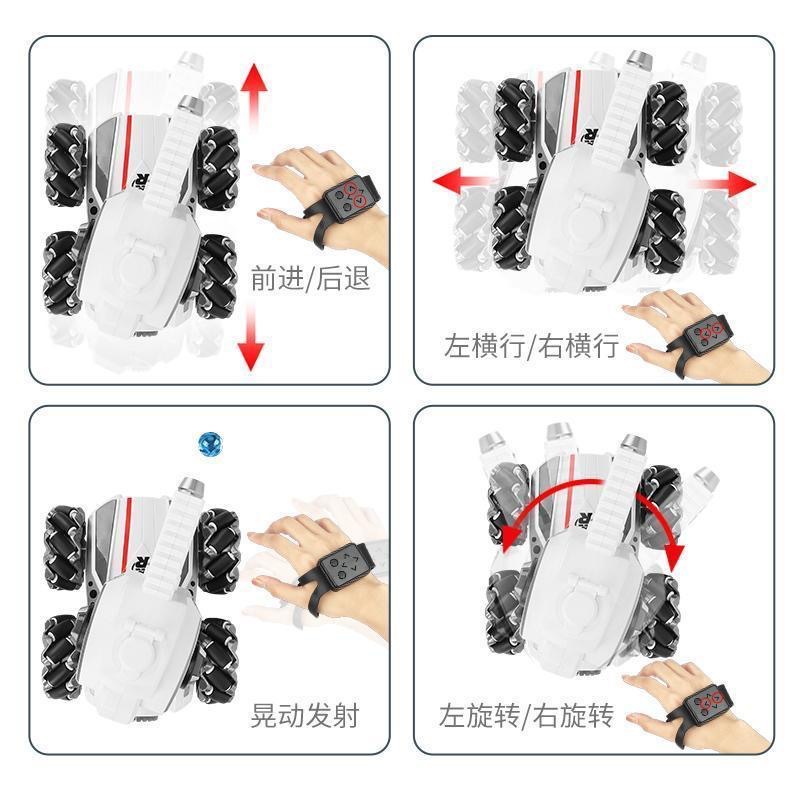 前进/后退

左横行/右横行

晃动发射

左旋转/右旋转