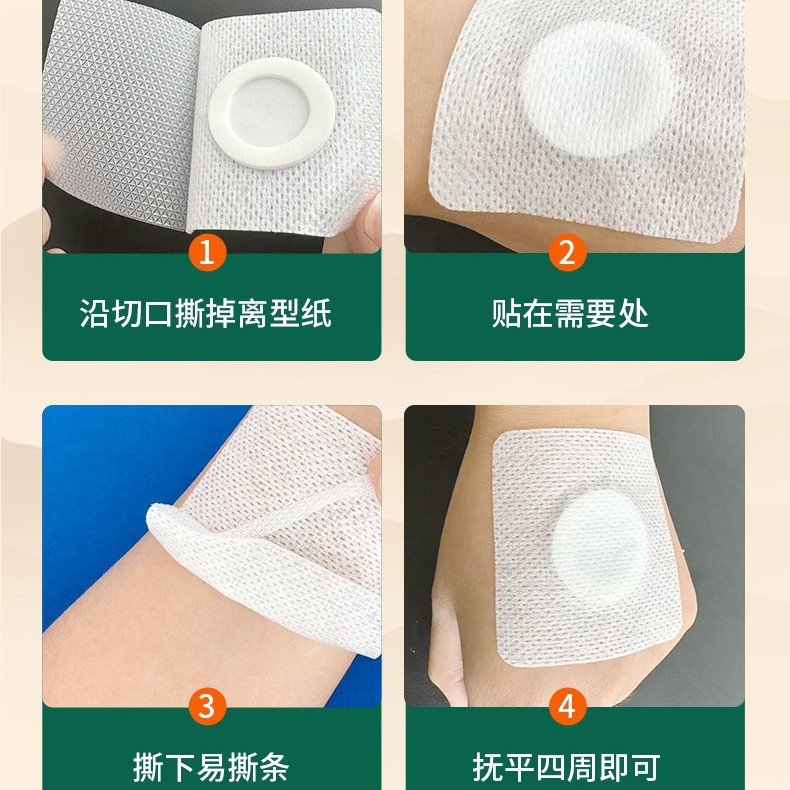 1
沿切口撕掉离型纸

2
贴在需要处

3
撕下易撕条

4
抚平四周即可