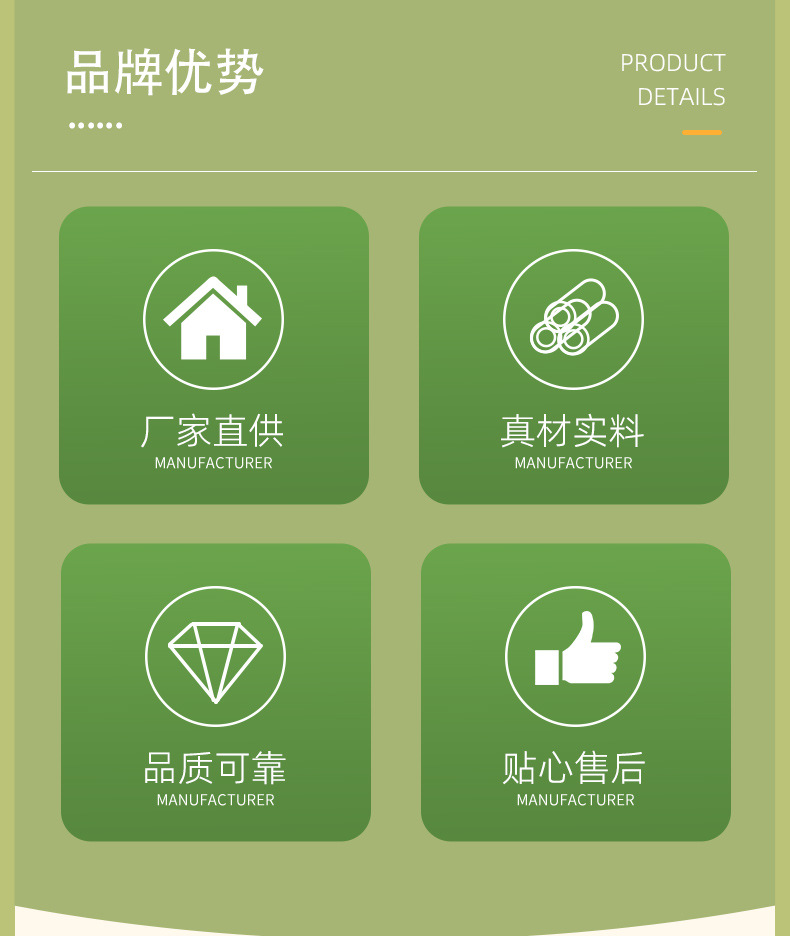 品牌优势

PRODUCT
DETAILS

厂家直供
MANUFACTURER

真材实料
MANUFACTURER

品质可靠
MANUFACTURER

贴心售后
MANUFACTURER