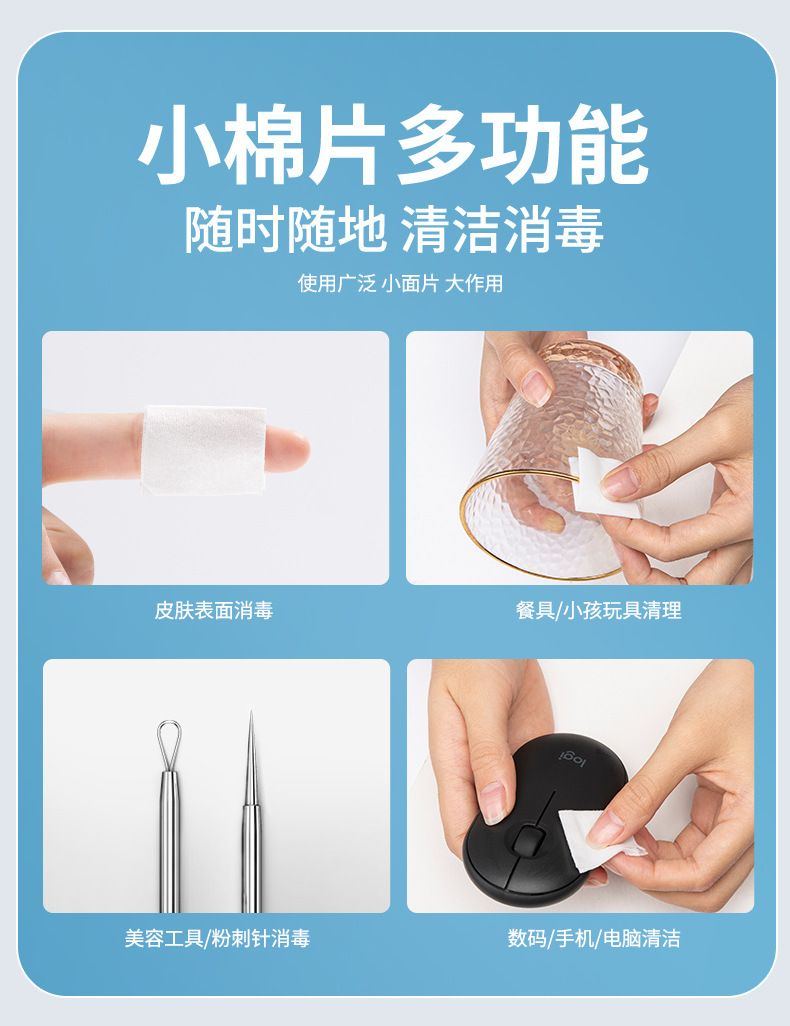 小棉片多功能
随时随地 清洁消毒
使用广泛 小面片 大作用

皮肤表面消毒

餐具/小孩玩具清理

美容工具/粉刺针消毒

logi

数码/手机/电脑清洁