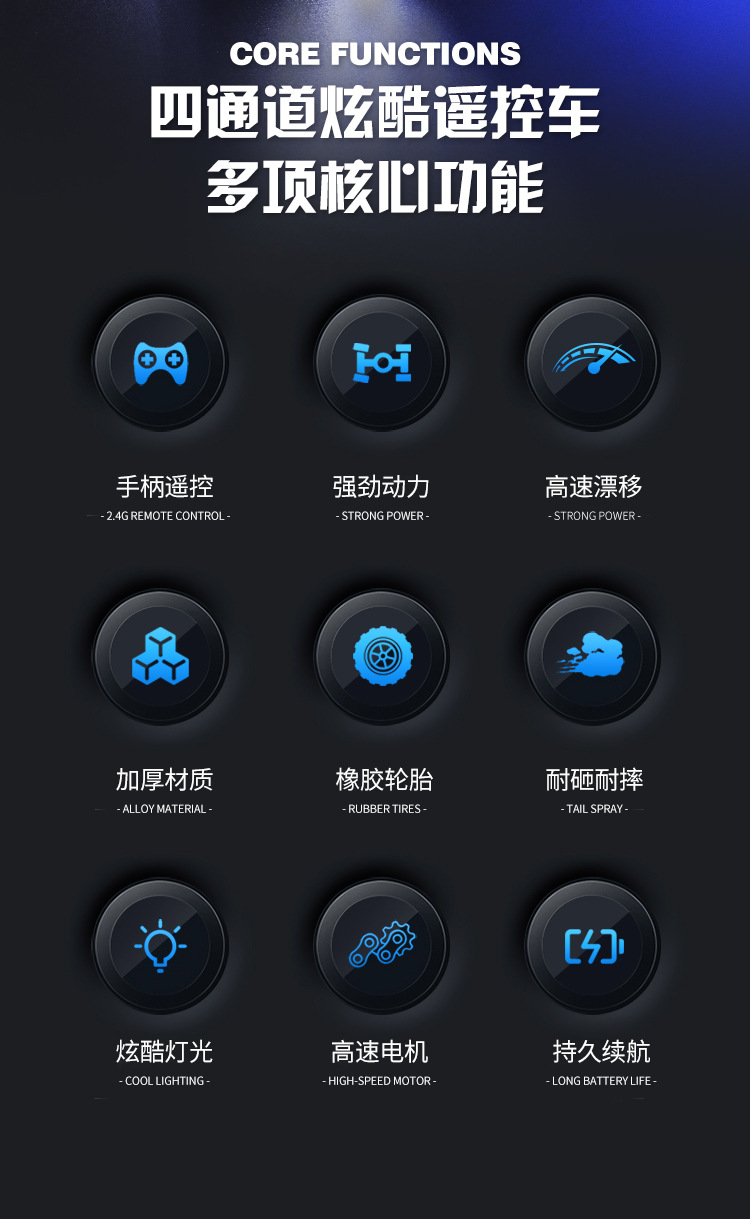 CORE FUNCTIONS
四通道炫酷遥控车
多项核心功能

手柄遥控
- 2.4G REMOTE CONTROL -

强劲动力
- STRONG POWER -

高速漂移
- STRONG POWER -

加厚材质
- ALLOY MATERIAL -

橡胶轮胎
- RUBBER TIRES -

耐砸耐摔
- TAIL SPRAY -

炫酷灯光
- COOL LIGHTING -

高速电机
- HIGH-SPEED MOTOR -

持久续航
- LONG BATTERY LIFE -