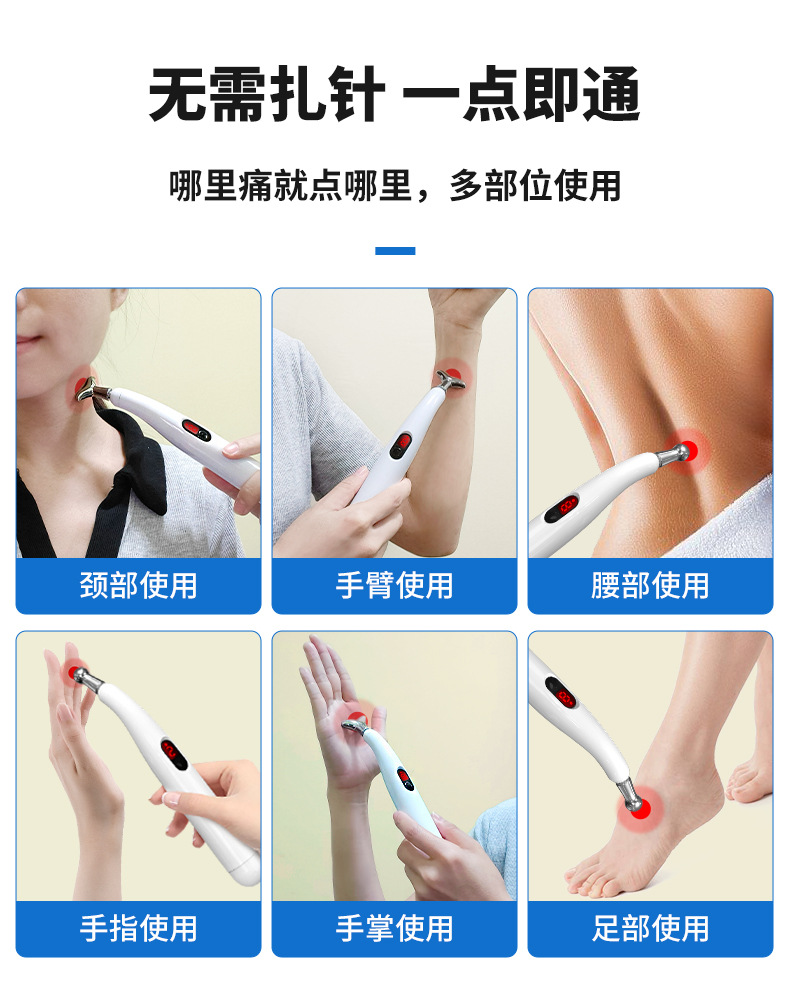 无需扎针 一点即通

哪里痛就点哪里，多部位使用

颈部使用

手臂使用

腰部使用

手指使用

手掌使用

足部使用