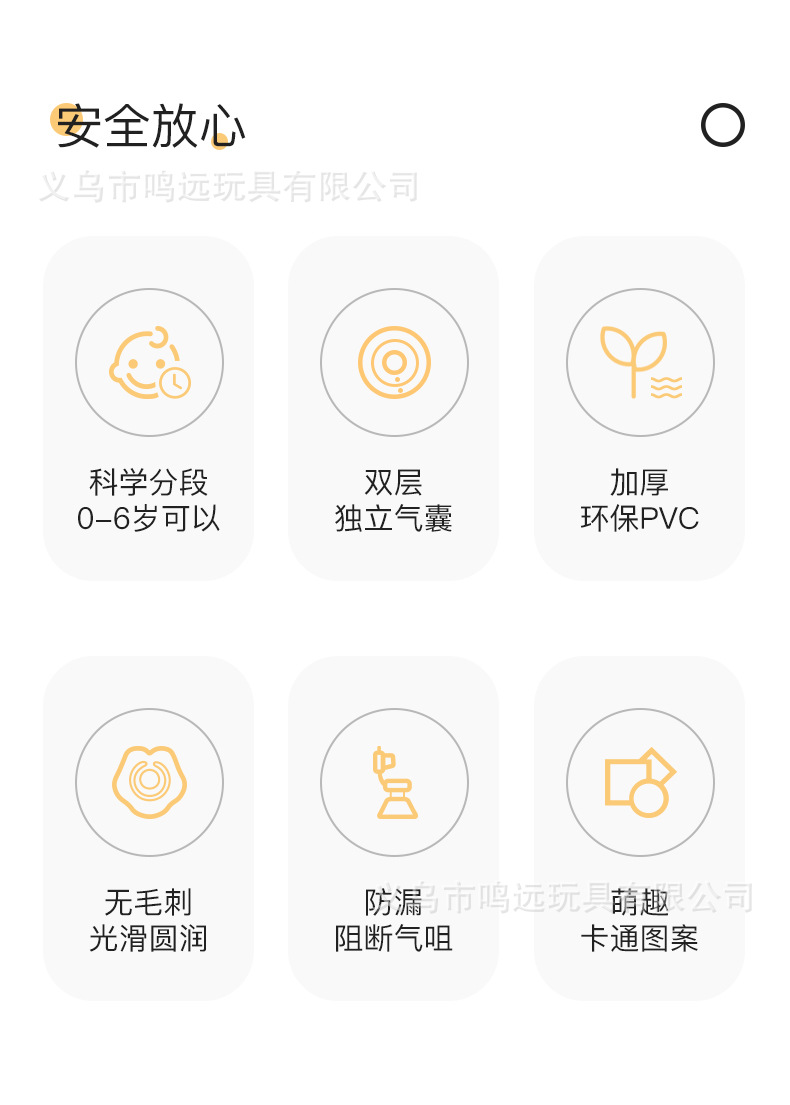 安全放心

科学分段
0-6岁可以

双层
独立气囊

加厚
环保PVC

无毛刺
光滑圆润

防漏
阻断气咀

萌趣
卡通图案

义乌市鸣远玩具有限公司