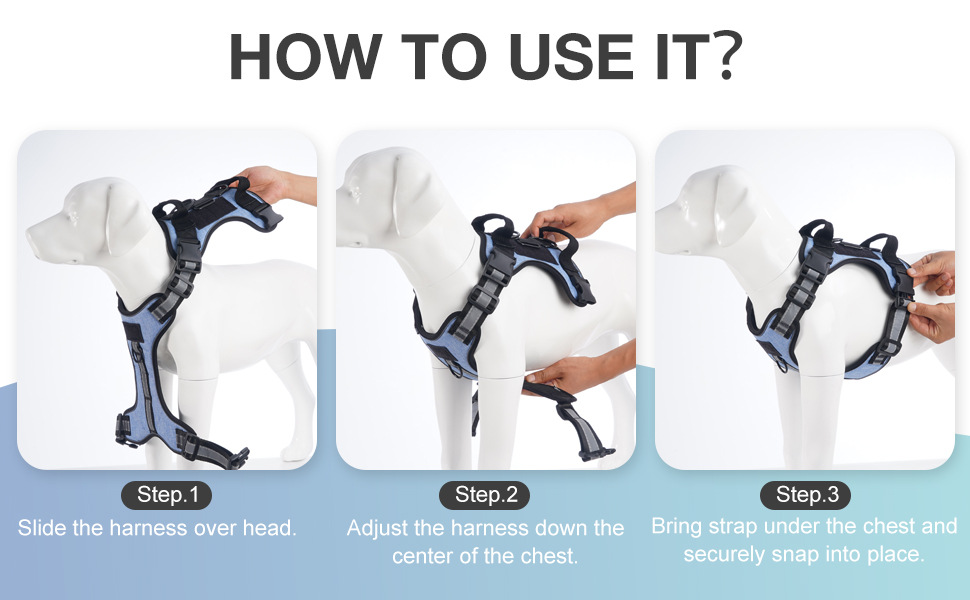 HOW TO USE IT?

Step.1
Slide the harness over head.

Step.2
Adjust the harness down the center of the chest.

Step.3
Bring strap under the chest and securely snap into place.