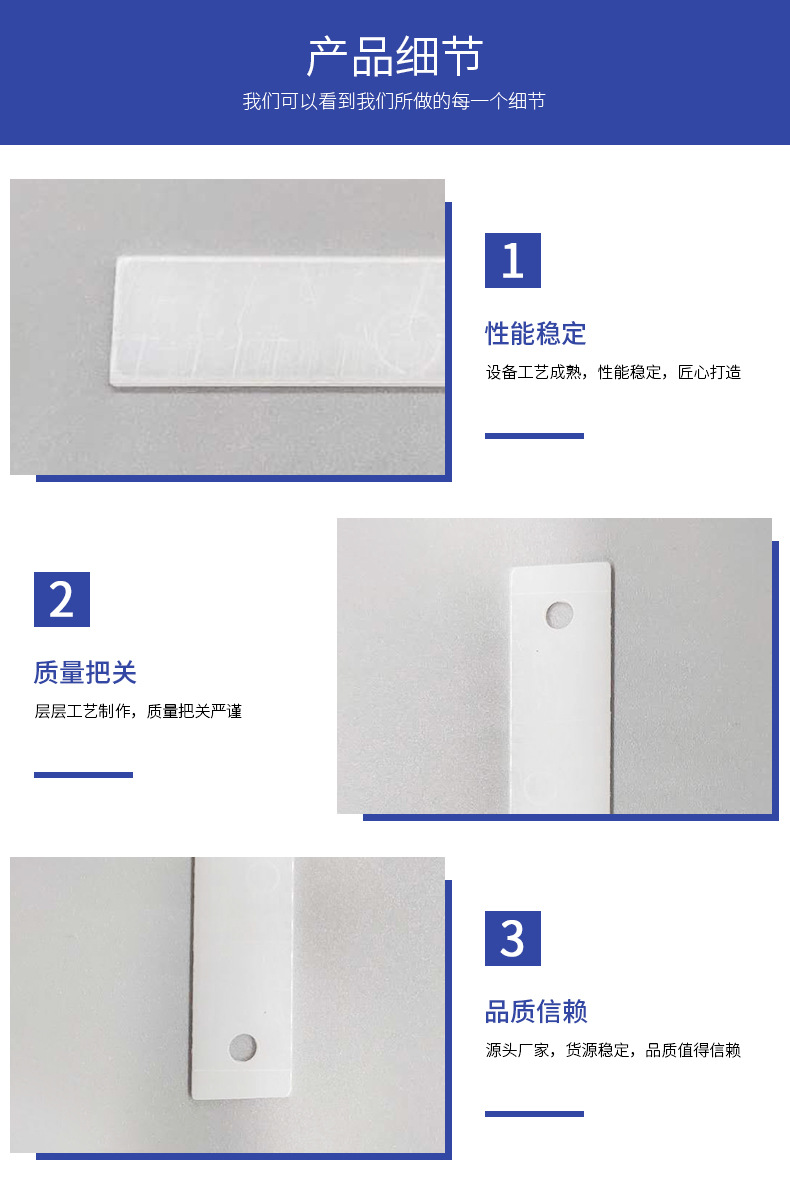 产品细节

我们可以看到我们所做的每一个细节

1

性能稳定

设备工艺成熟，性能稳定，匠心打造

2

质量把关

层层工艺制作，质量把关严谨

3

品质信赖

源头厂家，货源稳定，品质值得信赖