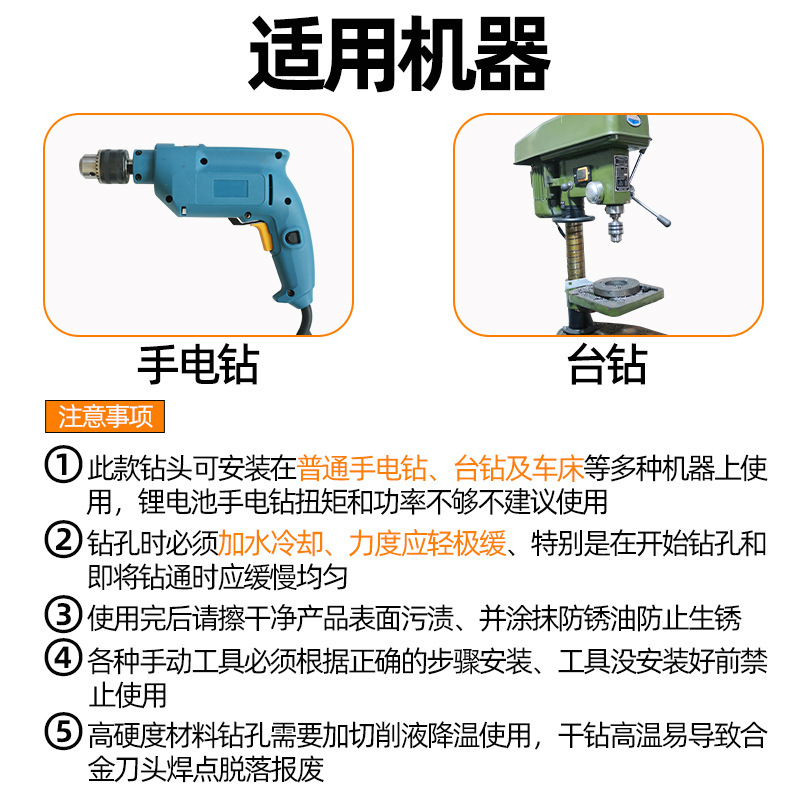 适用机器

手电钻

台钻

注意事项

① 此款钻头可安装在普通手电钻、台钻及车床等多种机器上使用，锂电池手电钻扭矩和功率不够不建议使用

② 钻孔时必须加水冷却、力度应轻极缓、特别是在开始钻孔和即将钻通时应缓慢均匀

③ 使用完后请擦干净产品表面污渍、并涂抹防锈油防止生锈

④ 各种手动工具必须根据正确的步骤安装、工具没安装好前禁止使用

⑤ 高硬度材料钻孔需要加切削液降温使用，干钻高温易导致合金刀头焊点脱落报废