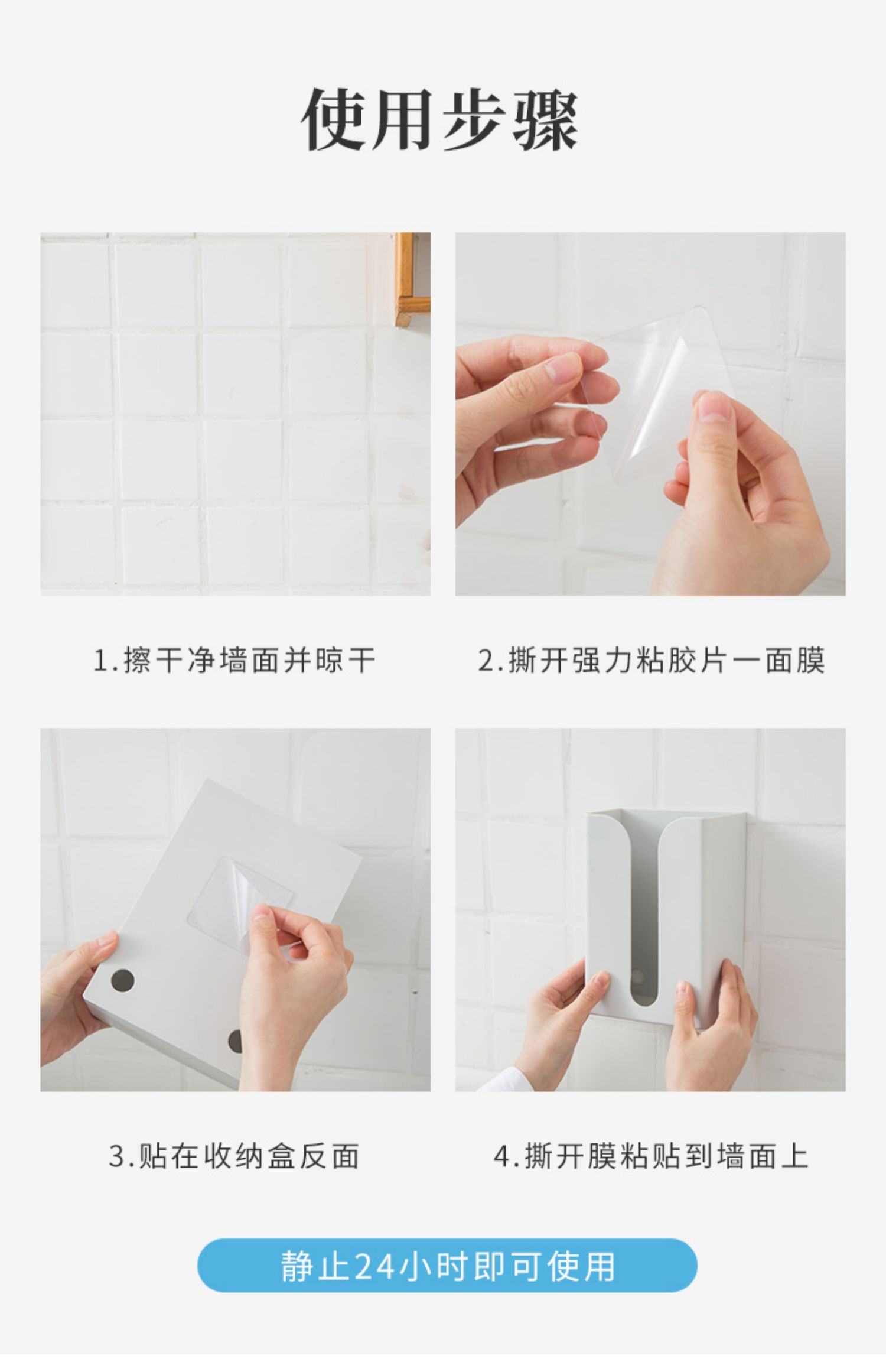 使用步骤

1.擦干净墙面并晾干

2.撕开强力粘胶片一面膜

3.贴在收纳盒反面

4.撕开膜粘贴到墙面上

静止24小时即可使用