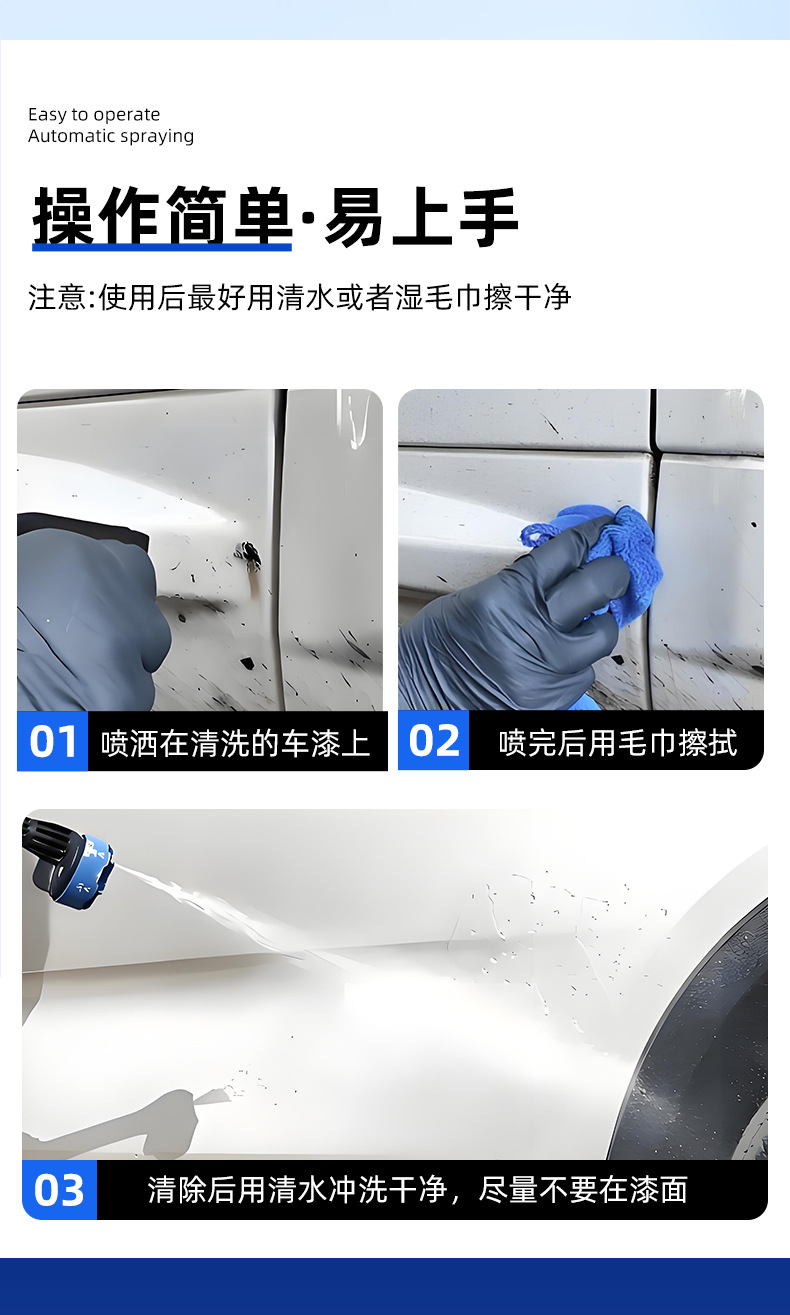 Easy to operate
Automatic spraying

操作简单·易上手

注意:使用后最好用清水或者湿毛巾擦干净

01 喷洒在清洗的车漆上

02 喷完后用毛巾擦拭

03 清除后用清水冲洗干净，尽量不要在漆面