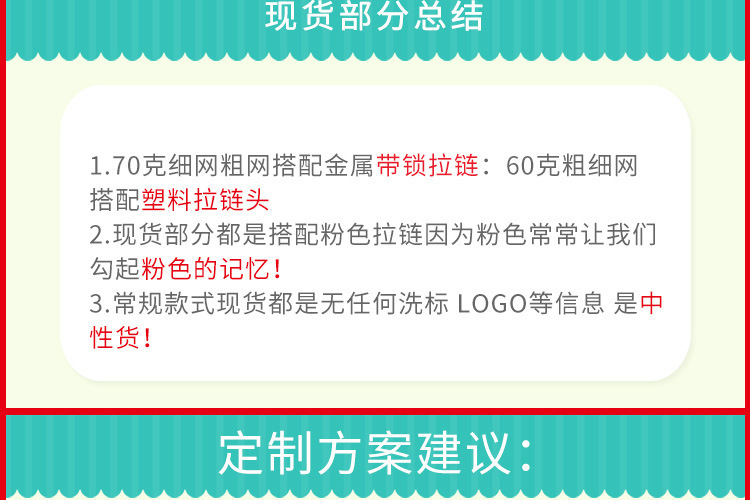 现货部分总结

1.70克细网粗网搭配金属带锁拉链：60克粗细网搭配塑料拉链头
2.现货部分都是搭配粉色拉链因为粉色常常让我们勾起粉色的记忆！
3.常规款式现货都是无任何洗标 LOGO等信息 是中性货！

定制方案建议：