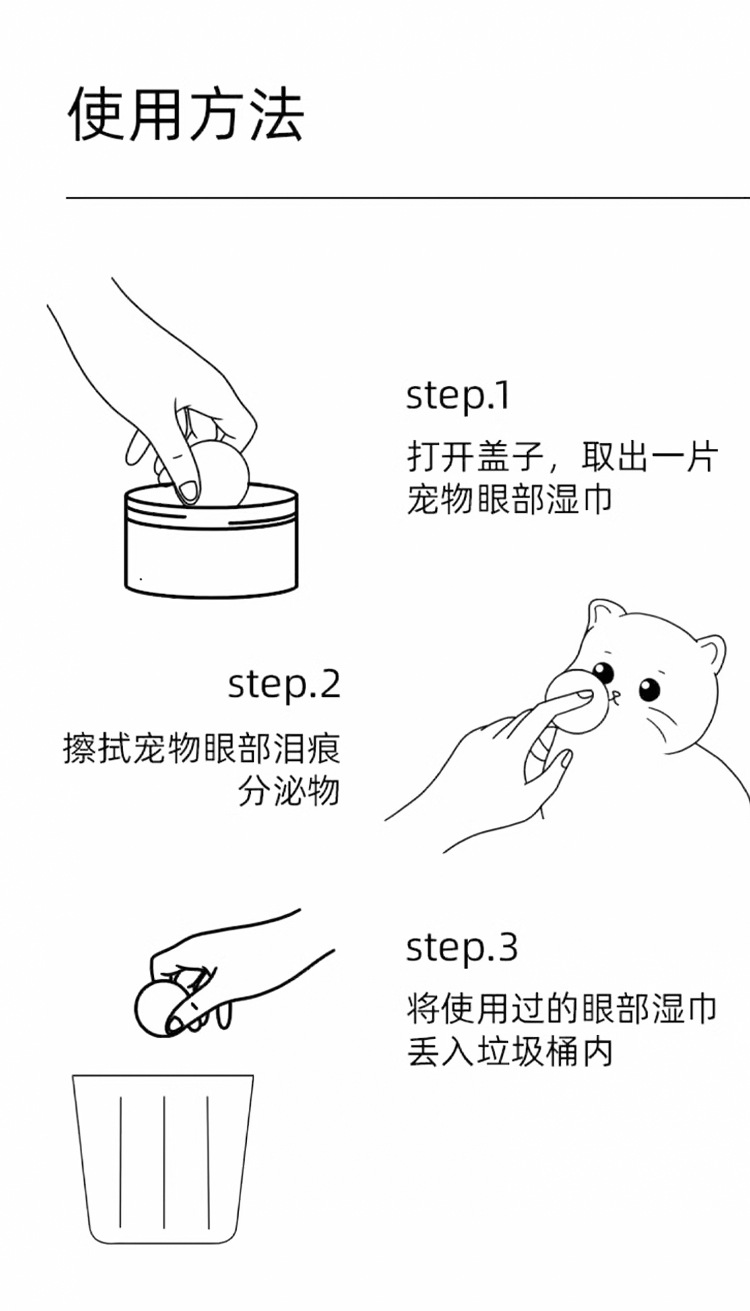 使用方法

step.1

打开盖子，取出一片宠物眼部湿巾

step.2

擦拭宠物眼部泪痕分泌物

step.3

将使用过的眼部湿巾丢入垃圾桶内