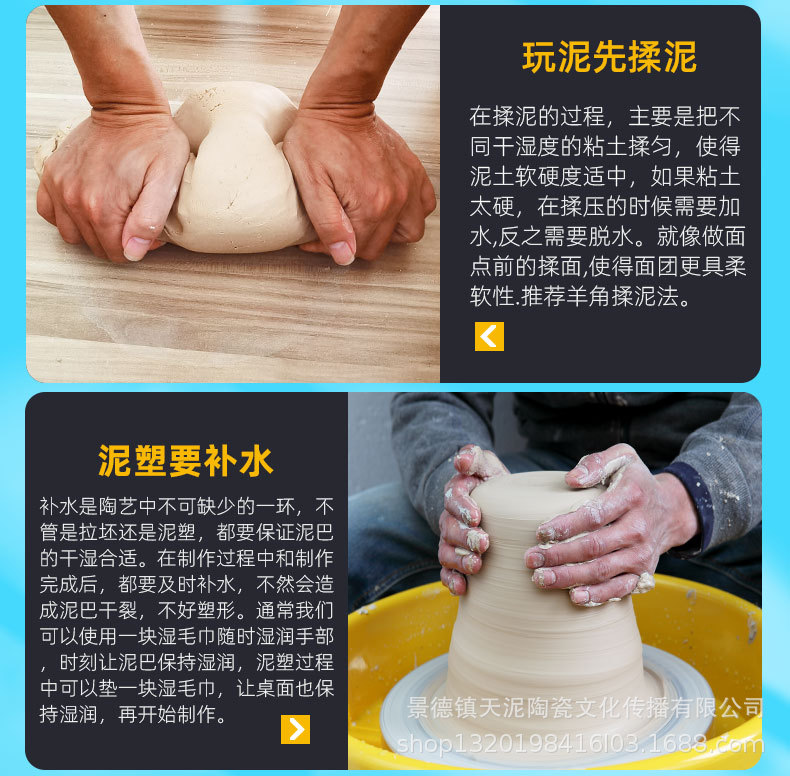 玩泥先揉泥

在揉泥的过程，主要是把不同干湿度的粘土揉匀，使得泥土软硬度适中，如果粘土太硬，在揉压的时候需要加水,反之需要脱水。就像做面点前的揉面,使得面团更具柔软性.推荐羊角揉泥法。

泥塑要补水

补水是陶艺中不可缺少的一环，不管是拉坯还是泥塑，都要保证泥巴的干湿合适。在制作过程中和制作完成后，都要及时补水，不然会造成泥巴干裂，不好塑形。通常我们可以使用一块湿毛巾随时湿润手部，时刻让泥巴保持湿润，泥塑过程中可以垫一块湿毛巾，让桌面也保持湿润，再开始制作。

景德镇天泥陶瓷文化传播有限公司
shop1320198416l03.1688.com