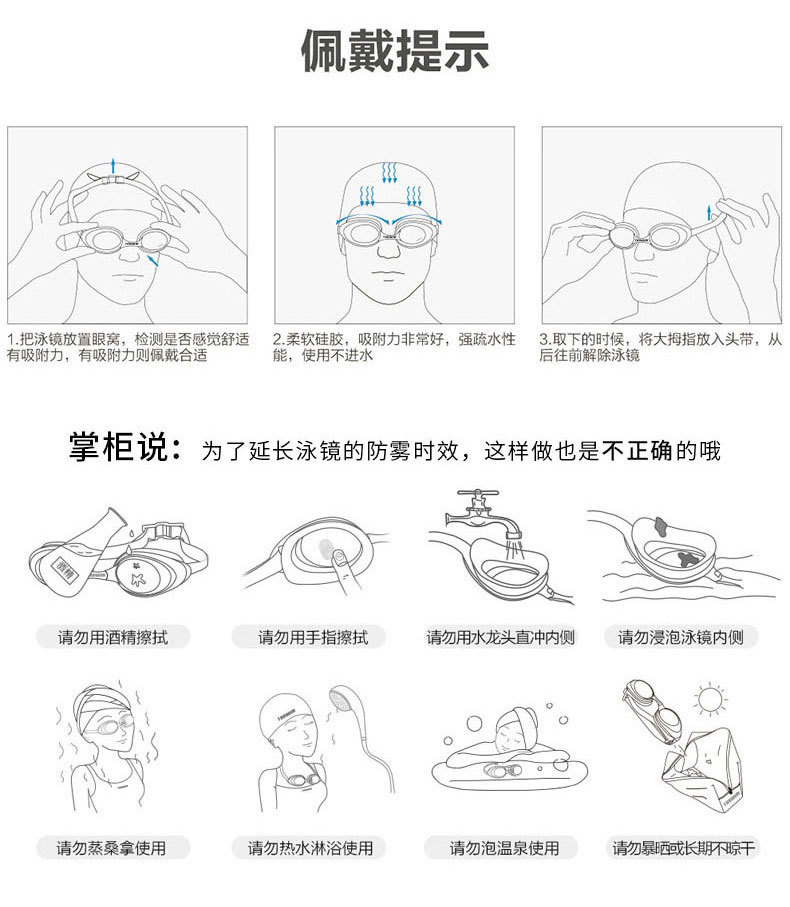 佩戴提示

1.把泳镜放置眼窝，检测是否感觉舒适有吸附力，有吸附力则佩戴合适

2.柔软硅胶，吸附力非常好，强疏水性能，使用不进水

3.取下的时候，将大拇指放入头带，从后往前解除泳镜

掌柜说：为了延长泳镜的防雾时效，这样做也是不正确的哦

酒精

请勿用酒精擦拭

请勿用手指擦拭

请勿用水龙头直冲内侧

请勿浸泡泳镜内侧

请勿蒸桑拿使用

请勿热水淋浴使用

请勿泡温泉使用

请勿暴晒或长期不晾干