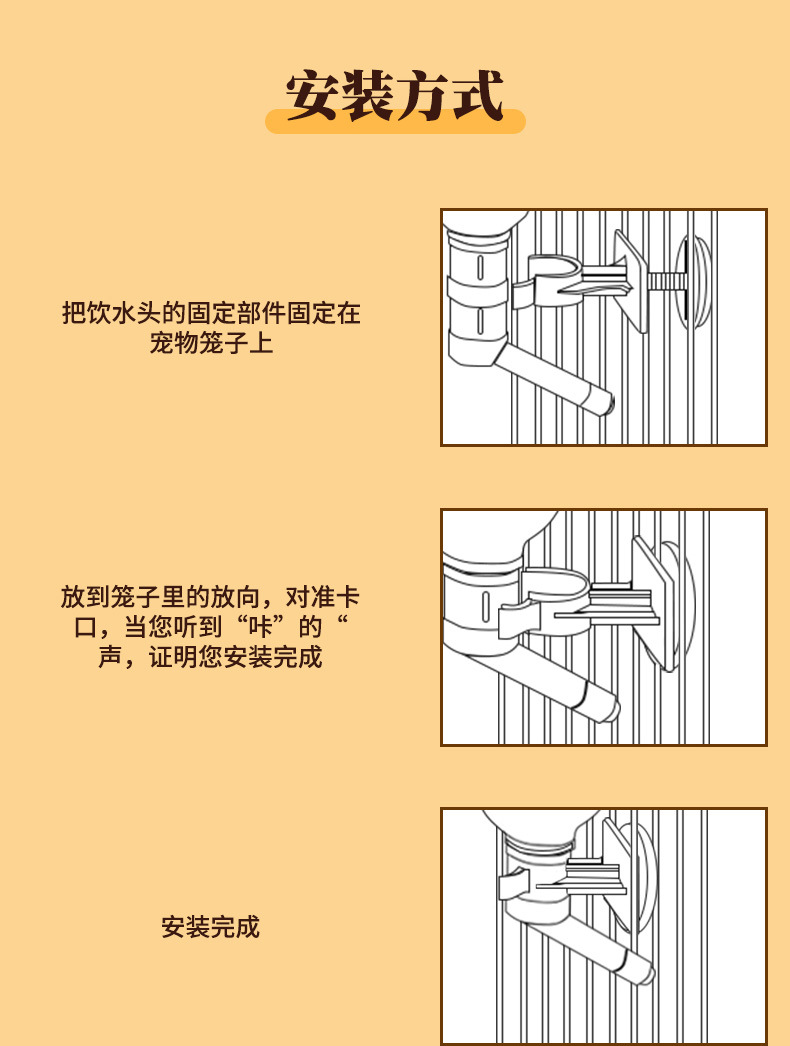 安装方式

把饮水头的固定部件固定在宠物笼子上

放到笼子里的放向，对准卡口，当您听到“咔”的“声，证明您安装完成

安装完成