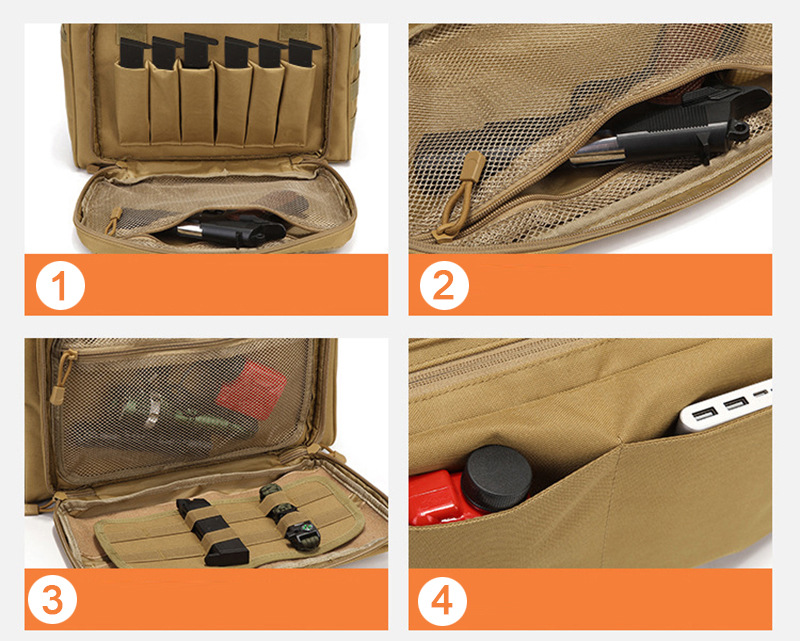 1

2

3

4