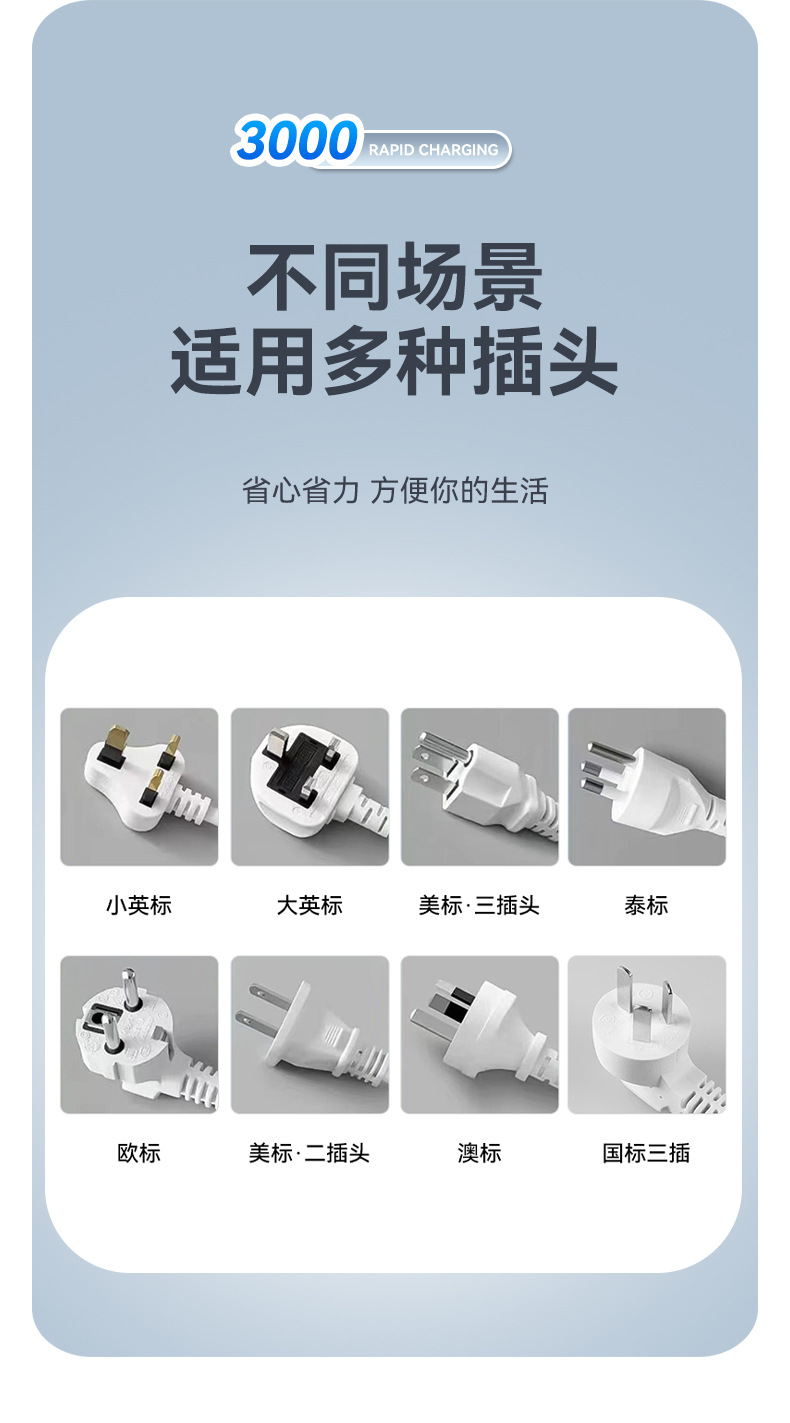 3000 RAPID CHARGING

不同场景
适用多种插头

省心省力 方便你的生活

小英标

大英标

美标·三插头

泰标

欧标

美标·二插头

澳标

国标三插