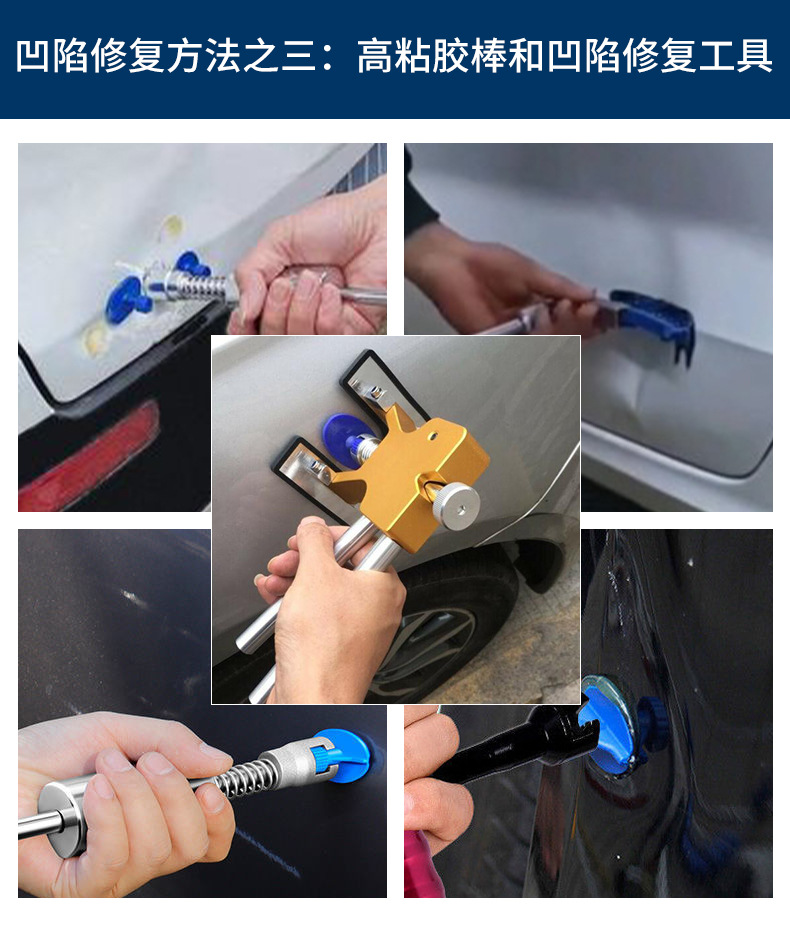 凹陷修复方法之三：高粘胶棒和凹陷修复工具