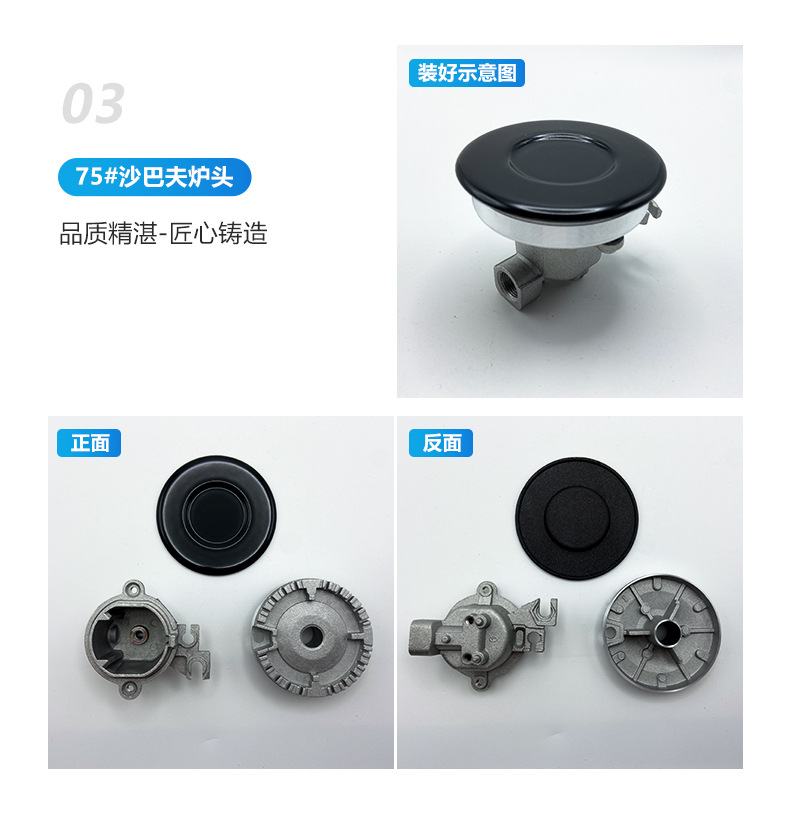 03

75#沙巴夫炉头

品质精湛-匠心铸造

装好示意图

正面

反面