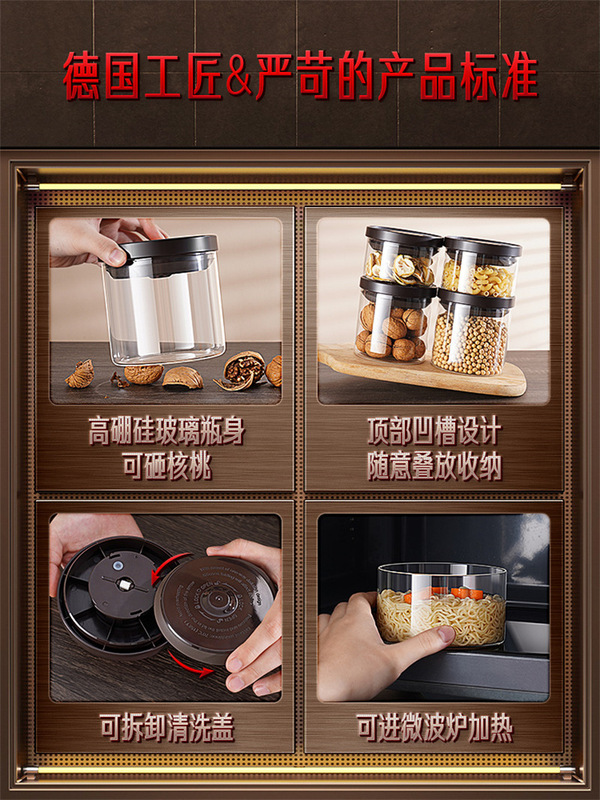 德国工匠&严苛的产品标准

高硼硅玻璃瓶身
可砸核桃

顶部凹槽设计
随意叠放收纳

可拆卸清洗盖

可进微波炉加热