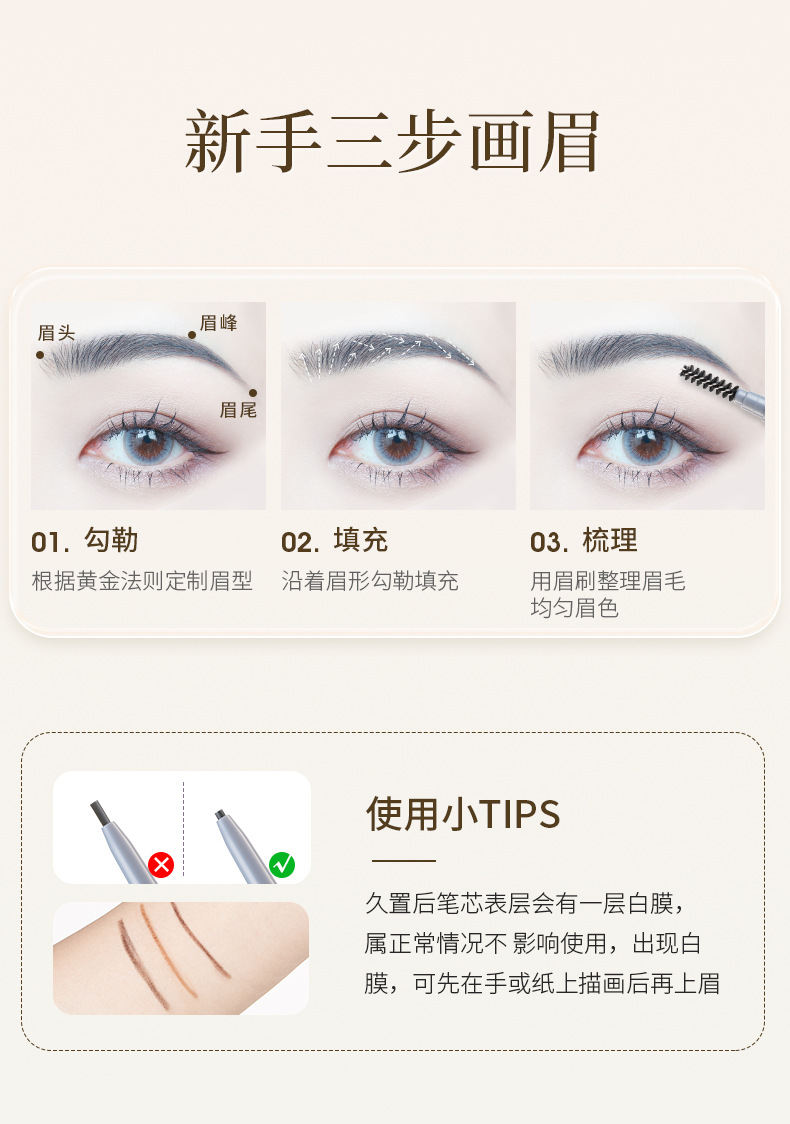 新手三步画眉

眉头
眉峰
眉尾

01. 勾勒
根据黄金法则定制眉型

02. 填充
沿着眉形勾勒填充

03. 梳理
用眉刷整理眉毛
均匀眉色

使用小TIPS

久置后笔芯表层会有一层白膜，属正常情况不 影响使用，出现白膜，可先在手或纸上描画后再上眉