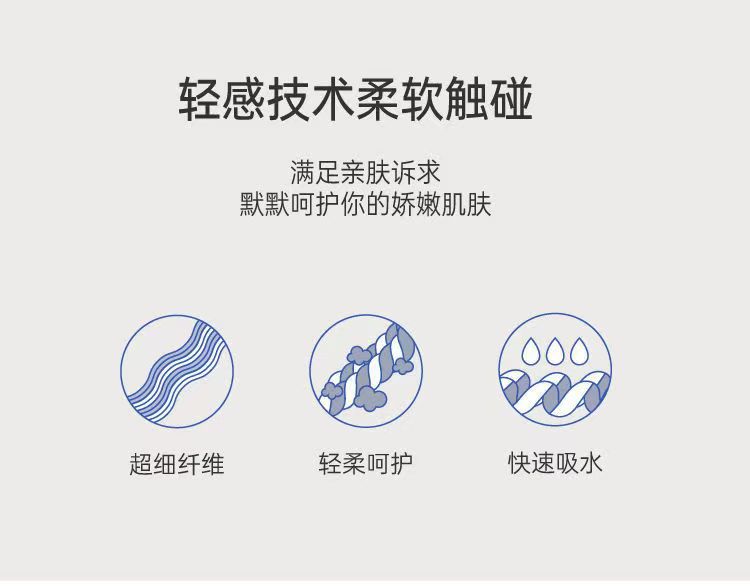 轻感技术柔软触碰

满足亲肤诉求
默默呵护你的娇嫩肌肤

超细纤维

轻柔呵护

快速吸水