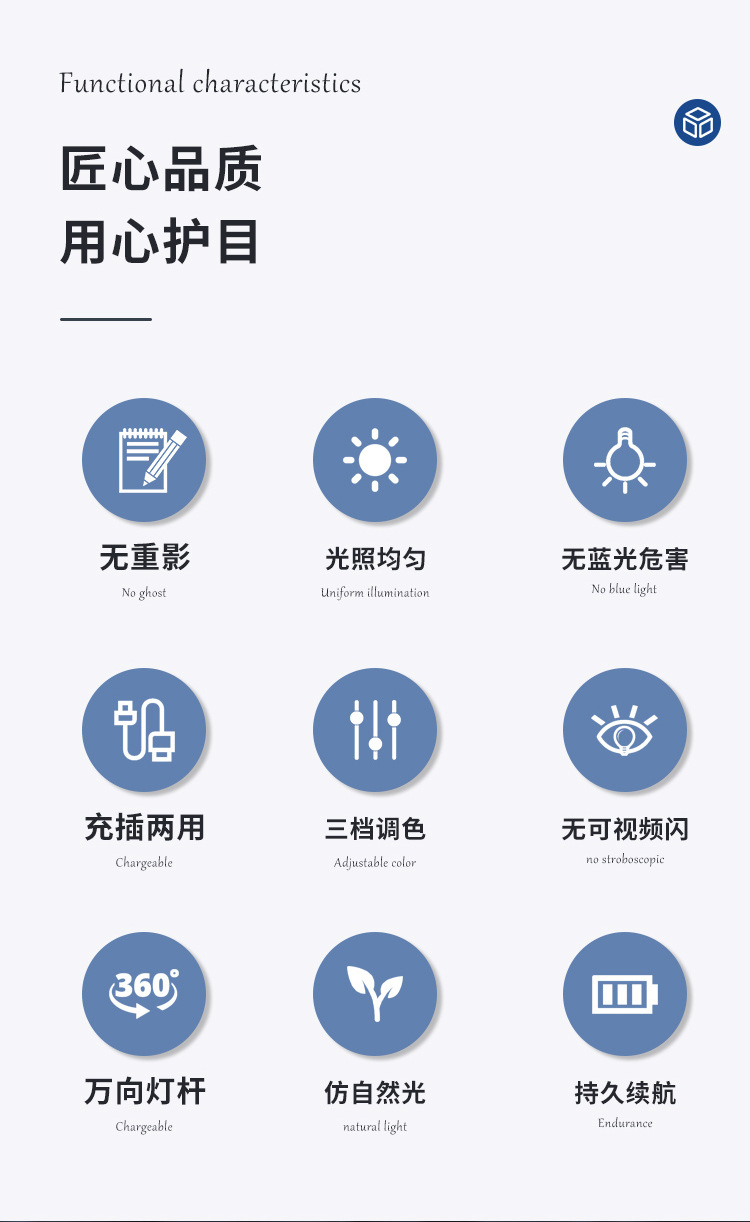 Functional characteristics

匠心品质
用心护目

无重影
No ghost

光照均匀
Uniform illumination

无蓝光危害
No blue light

充插两用
Chargeable

三档调色
Adjustable color

无可视频闪
no stroboscopic

360°

万向灯杆
Chargeable

仿自然光
natural light

持久续航
Endurance