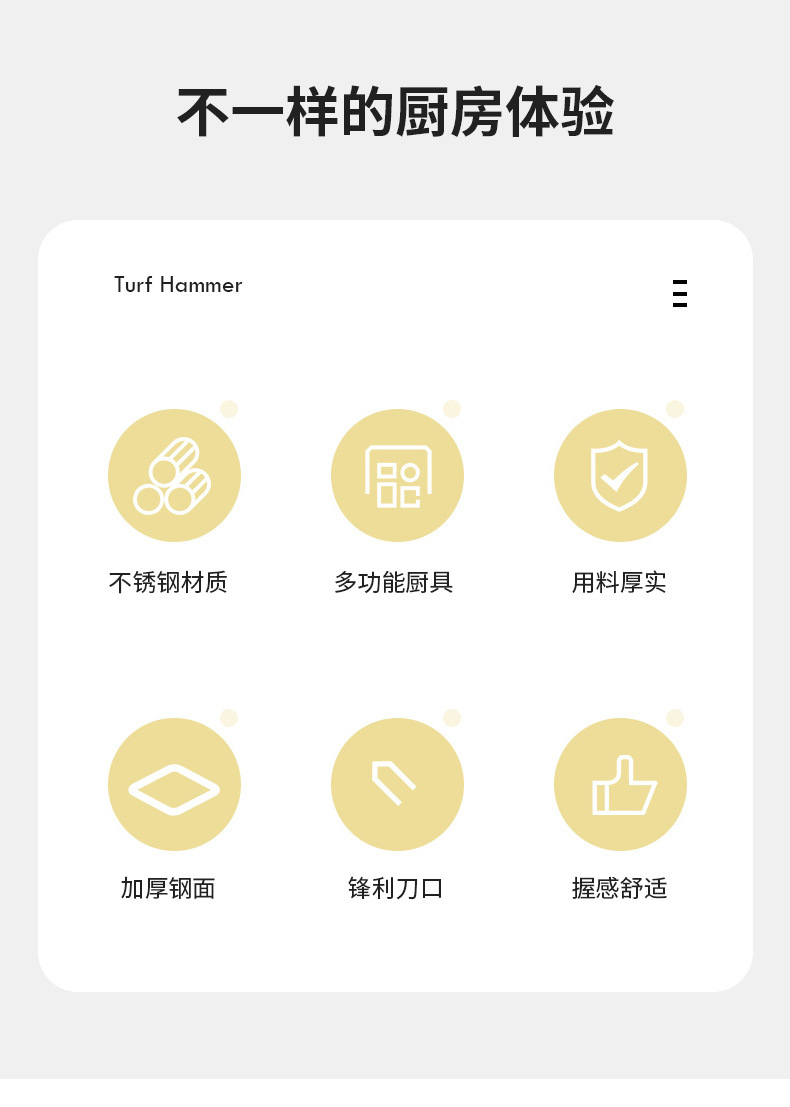 不一样的厨房体验

Turf Hammer

不锈钢材质

多功能厨具

用料厚实

加厚钢面

锋利刀口

握感舒适