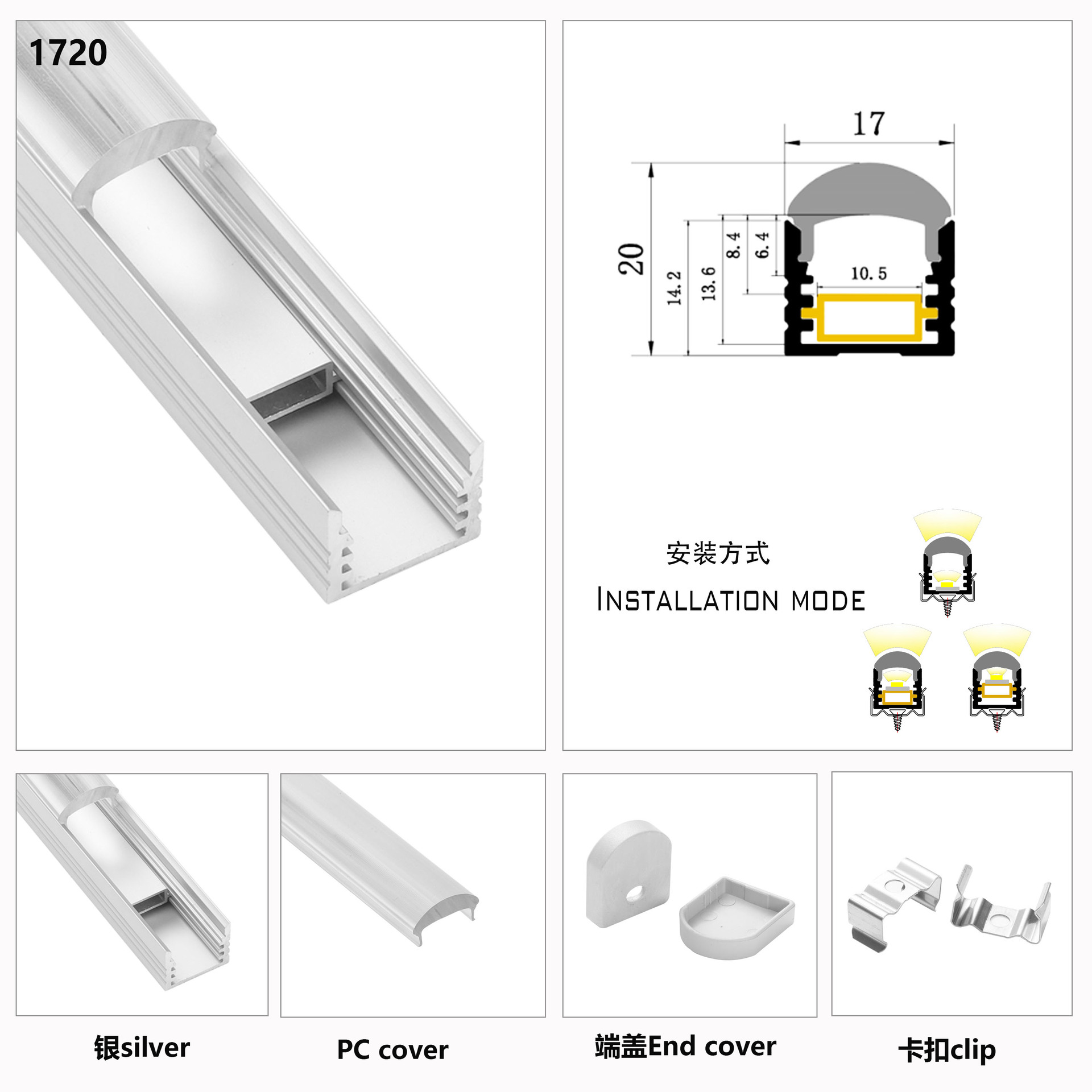 1720

17

20

14.2

13.6

8.4

6.4

10.5

安装方式

INSTALLATION MODE

银silver

PC cover

端盖End cover

卡扣clip