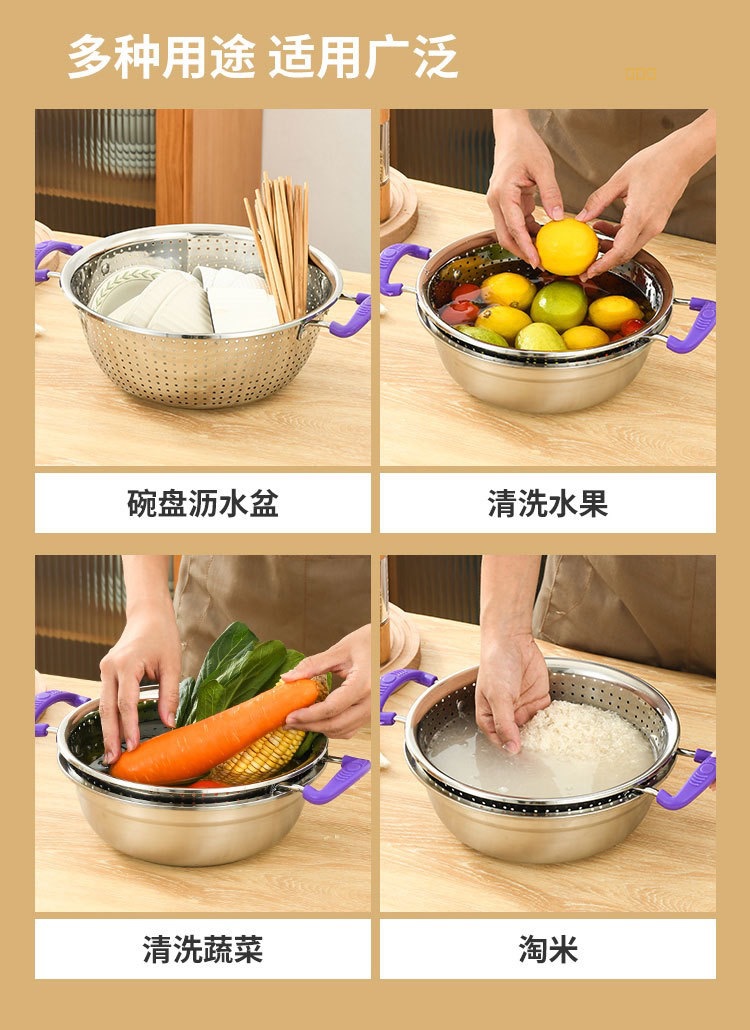 多种用途 适用广泛

碗盘沥水盆

清洗水果

清洗蔬菜

淘米