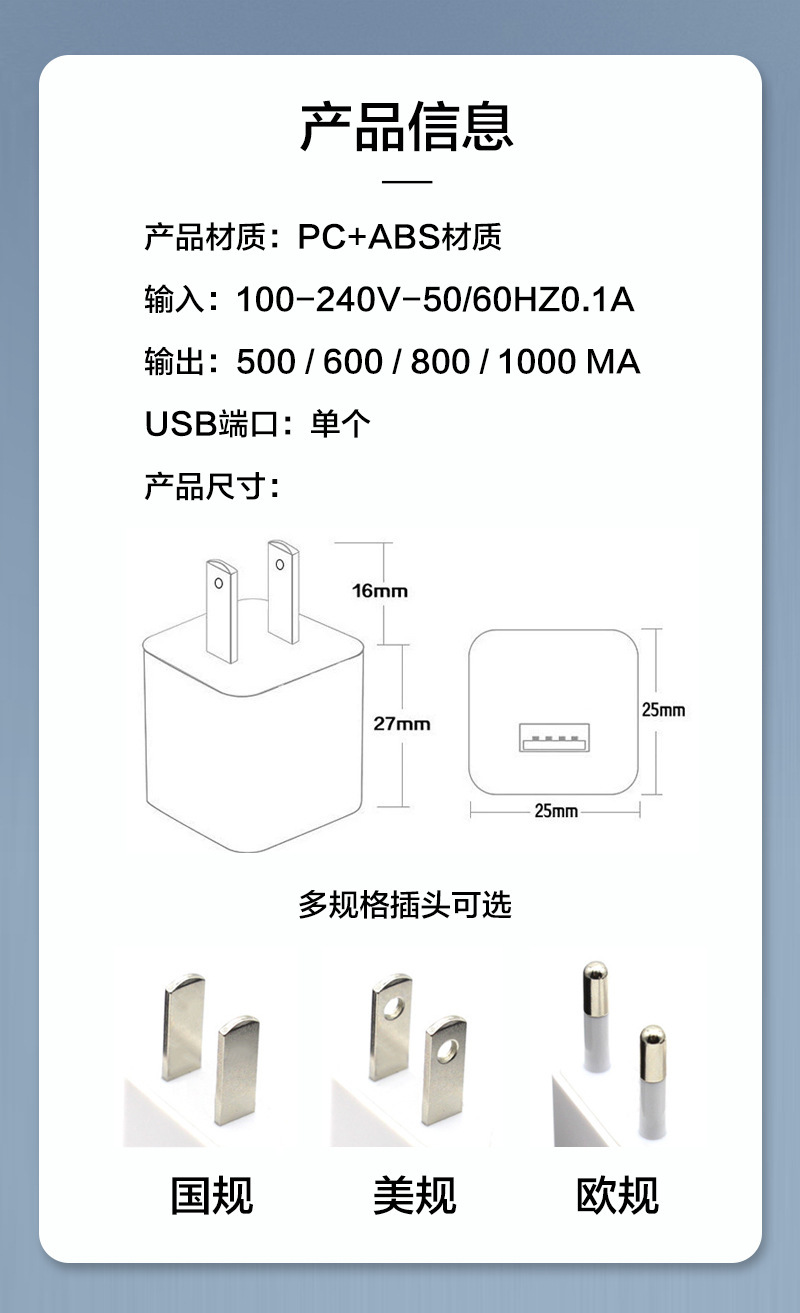 产品信息

产品材质：PC+ABS材质

输入：100-240V-50/60HZ0.1A

输出：500 / 600 / 800 / 1000 MA

USB端口：单个

产品尺寸：

16mm

27mm

25mm

25mm

多规格插头可选

国规

美规

欧规