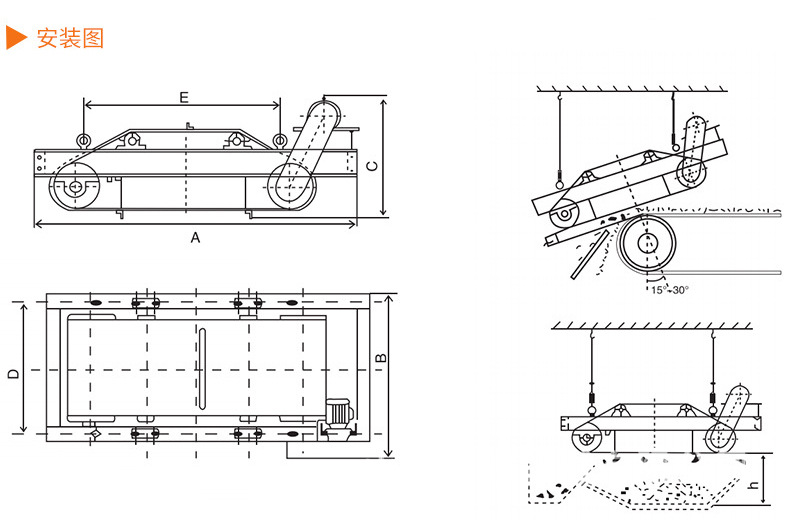 安装图

E

C

A

D

B

15°~30°

h