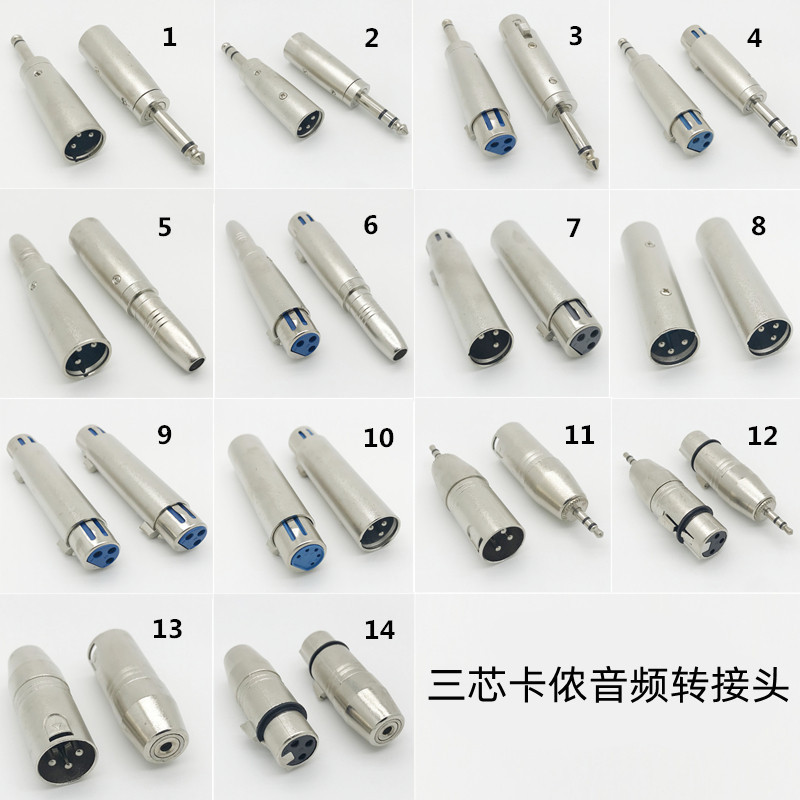 1
2
3
4
5
6
7
8
9
10
11
12
13
14
三芯卡侬音频转接头