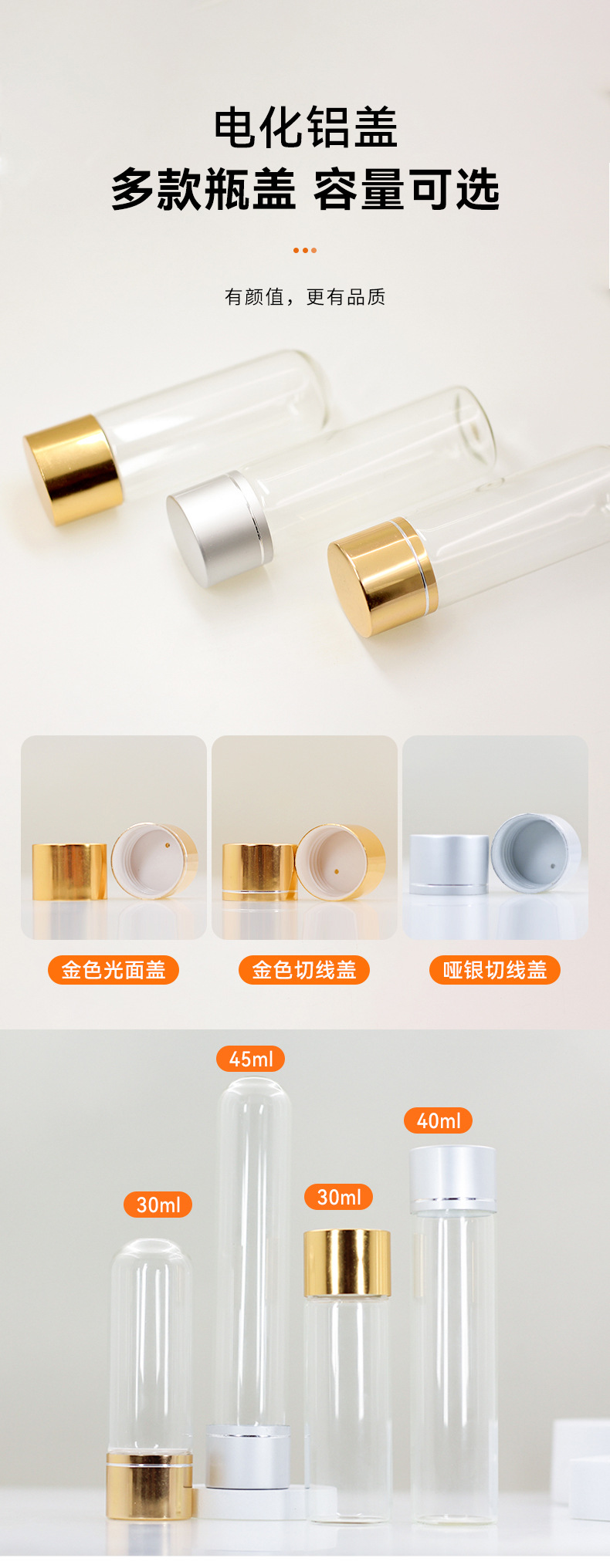 电化铝盖
多款瓶盖 容量可选

有颜值，更有品质

金色光面盖

金色切线盖

哑银切线盖

45ml

40ml

30ml

30ml