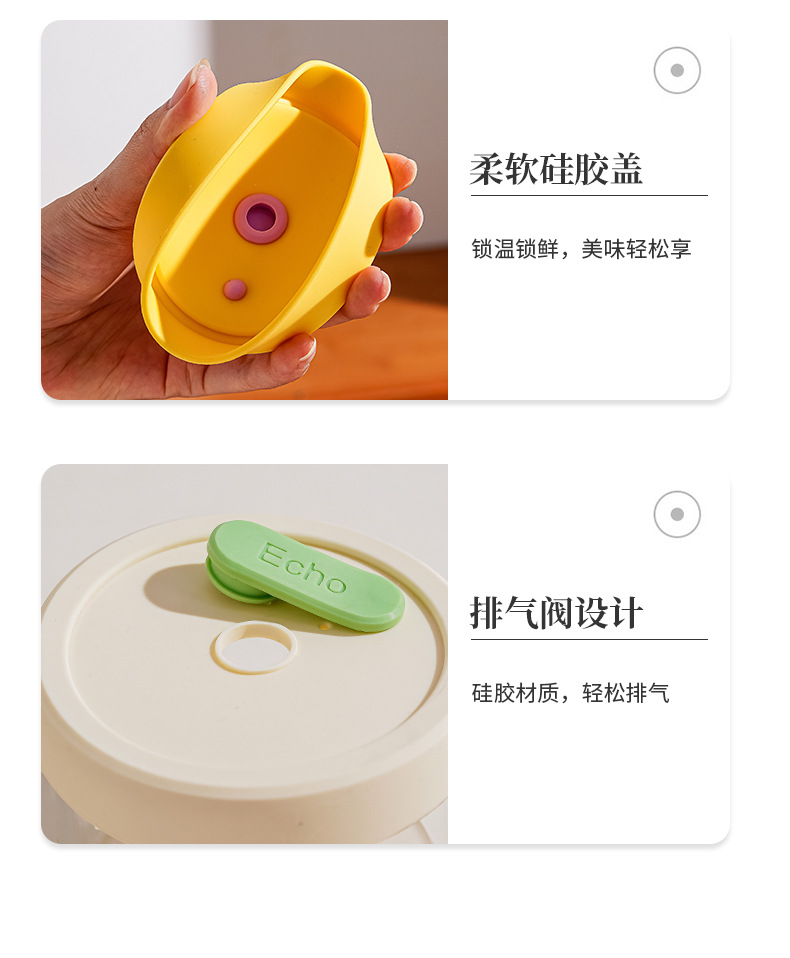 柔软硅胶盖

锁温锁鲜，美味轻松享

Echo

排气阀设计

硅胶材质，轻松排气