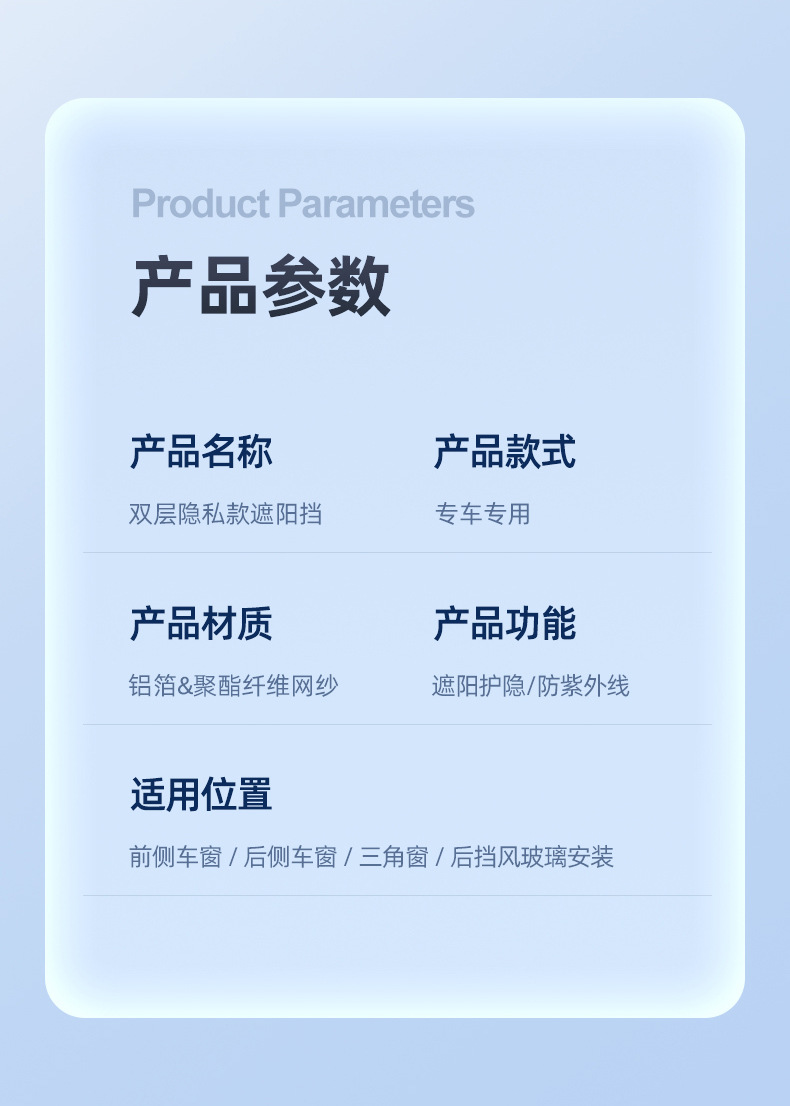 Product Parameters

产品参数

产品名称

双层隐私款遮阳挡

产品款式

专车专用

产品材质

铝箔&聚酯纤维网纱

产品功能

遮阳护隐/防紫外线

适用位置

前侧车窗 / 后侧车窗 / 三角窗 / 后挡风玻璃安装