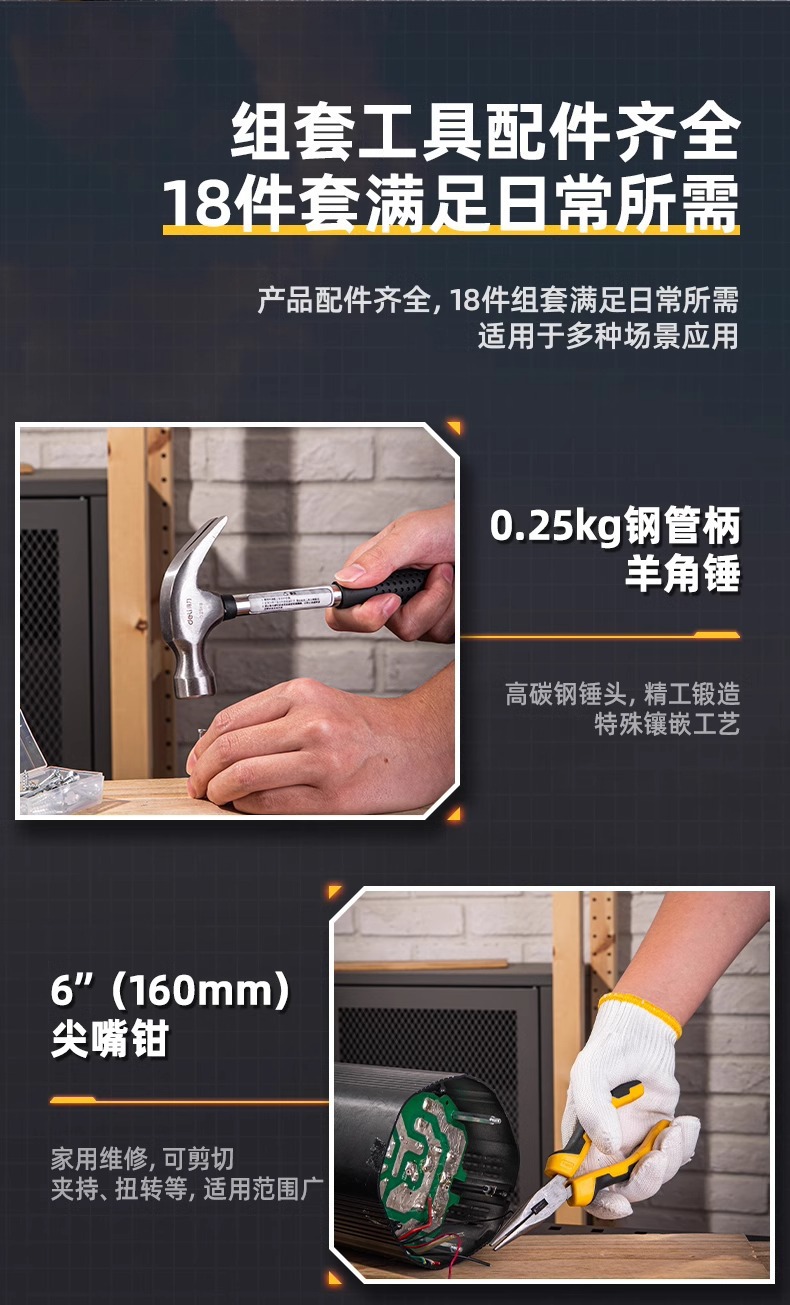 组套工具配件齐全
18件套满足日常所需

产品配件齐全, 18件组套满足日常所需
适用于多种场景应用

0.25kg钢管柄
羊角锤

高碳钢锤头, 精工锻造
特殊镶嵌工艺

6”(160mm)
尖嘴钳

家用维修, 可剪切
夹持、扭转等, 适用范围广