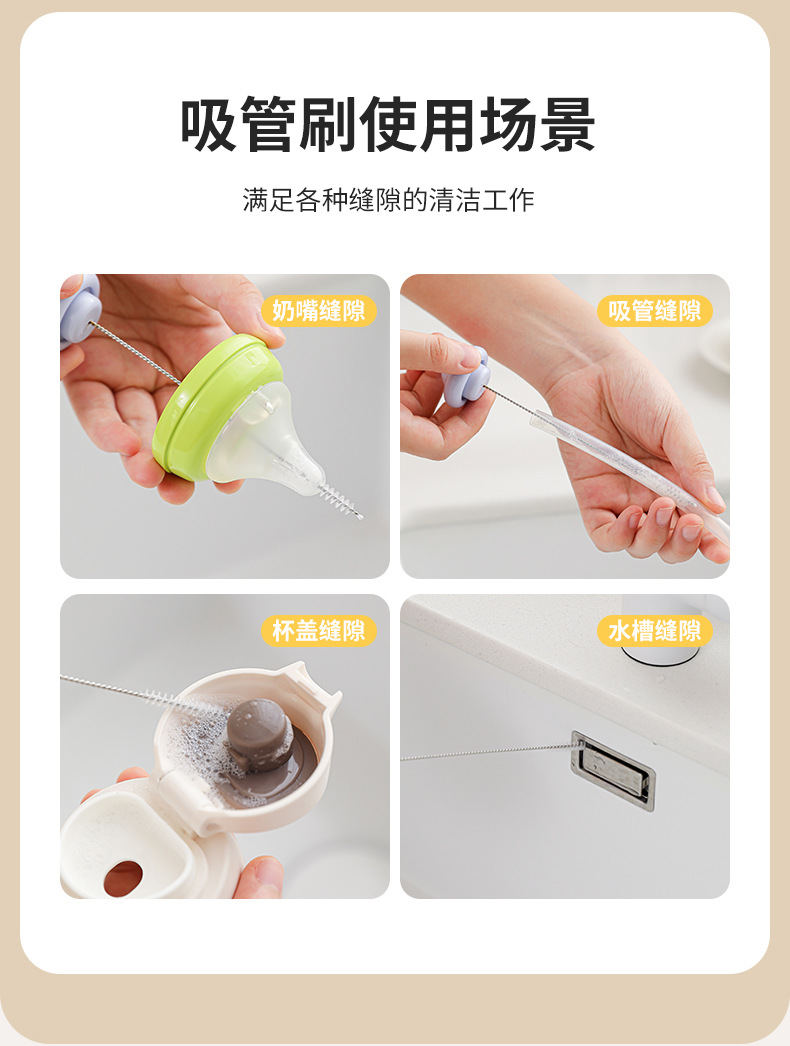 吸管刷使用场景

满足各种缝隙的清洁工作

奶嘴缝隙

吸管缝隙

杯盖缝隙

水槽缝隙