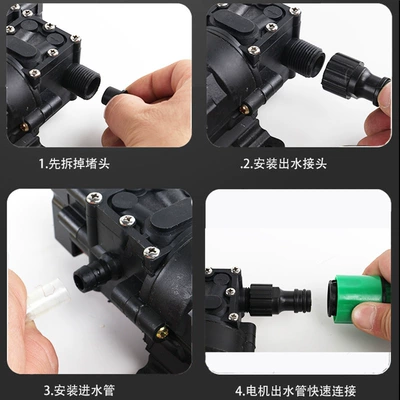 1.先拆掉堵头

.2.安装出水接头

3.安装进水管

4.电机出水管快速连接