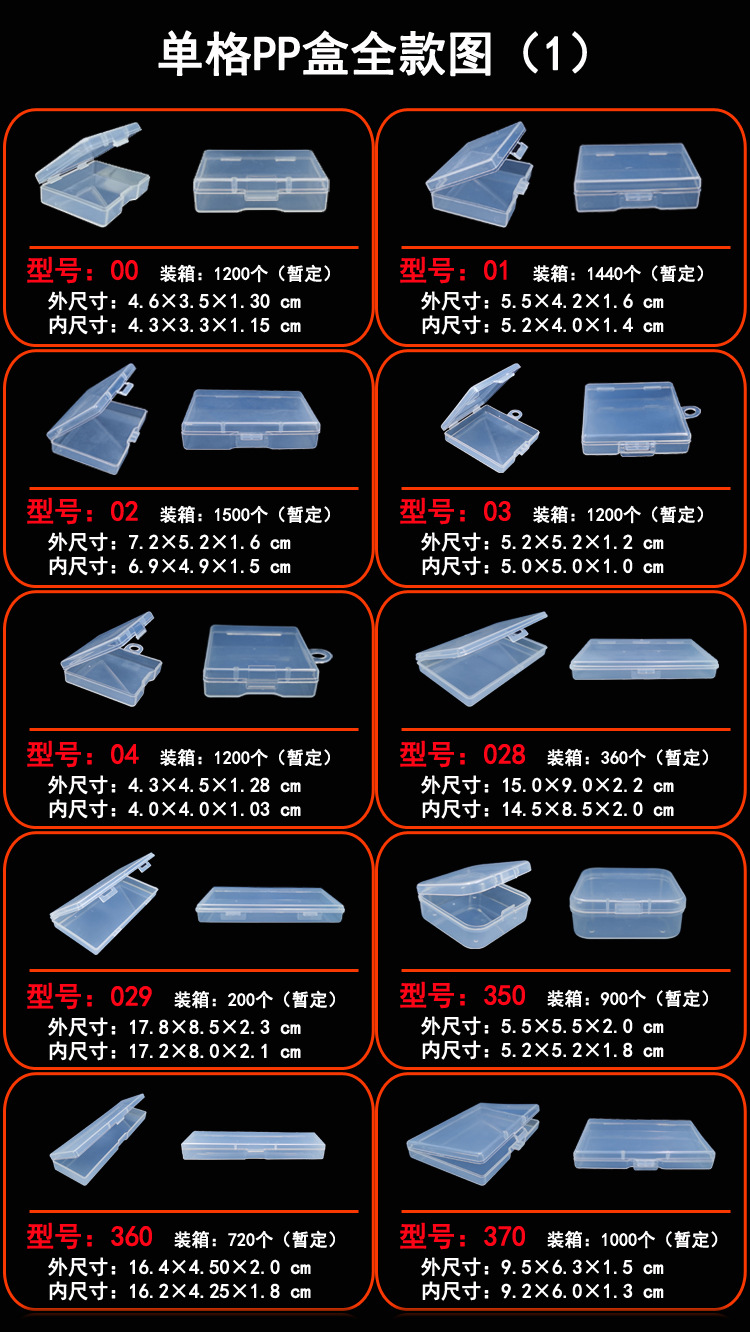 单格PP盒全款图（1）

型号：00 装箱：1200个（暂定）
外尺寸：4.6×3.5×1.30 cm
内尺寸：4.3×3.3×1.15 cm

型号：01 装箱：1440个（暂定）
外尺寸：5.5×4.2×1.6 cm
内尺寸：5.2×4.0×1.4 cm

型号：02 装箱：1500个（暂定）
外尺寸：7.2×5.2×1.6 cm
内尺寸：6.9×4.9×1.5 cm

型号：03 装箱：1200个（暂定）
外尺寸：5.2×5.2×1.2 cm
内尺寸：5.0×5.0×1.0 cm

型号：04 装箱：1200个（暂定）
外尺寸：4.3×4.5×1.28 cm
内尺寸：4.0×4.0×1.03 cm

型号：028 装箱：360个（暂定）
外尺寸：15.0×9.0×2.2 cm
内尺寸：14.5×8.5×2.0 cm

型号：029 装箱：200个（暂定）
外尺寸：17.8×8.5×2.3 cm
内尺寸：17.2×8.0×2.1 cm

型号：350 装箱：900个（暂定）
外尺寸：5.5×5.5×2.0 cm
内尺寸：5.2×5.2×1.8 cm

型号：360 装箱：720个（暂定）
外尺寸：16.4×4.50×2.0 cm
内尺寸：16.2×4.25×1.8 cm

型号：370 装箱：1000个（暂定）
外尺寸：9.5×6.3×1.5 cm
内尺寸：9.2×6.0×1.3 cm