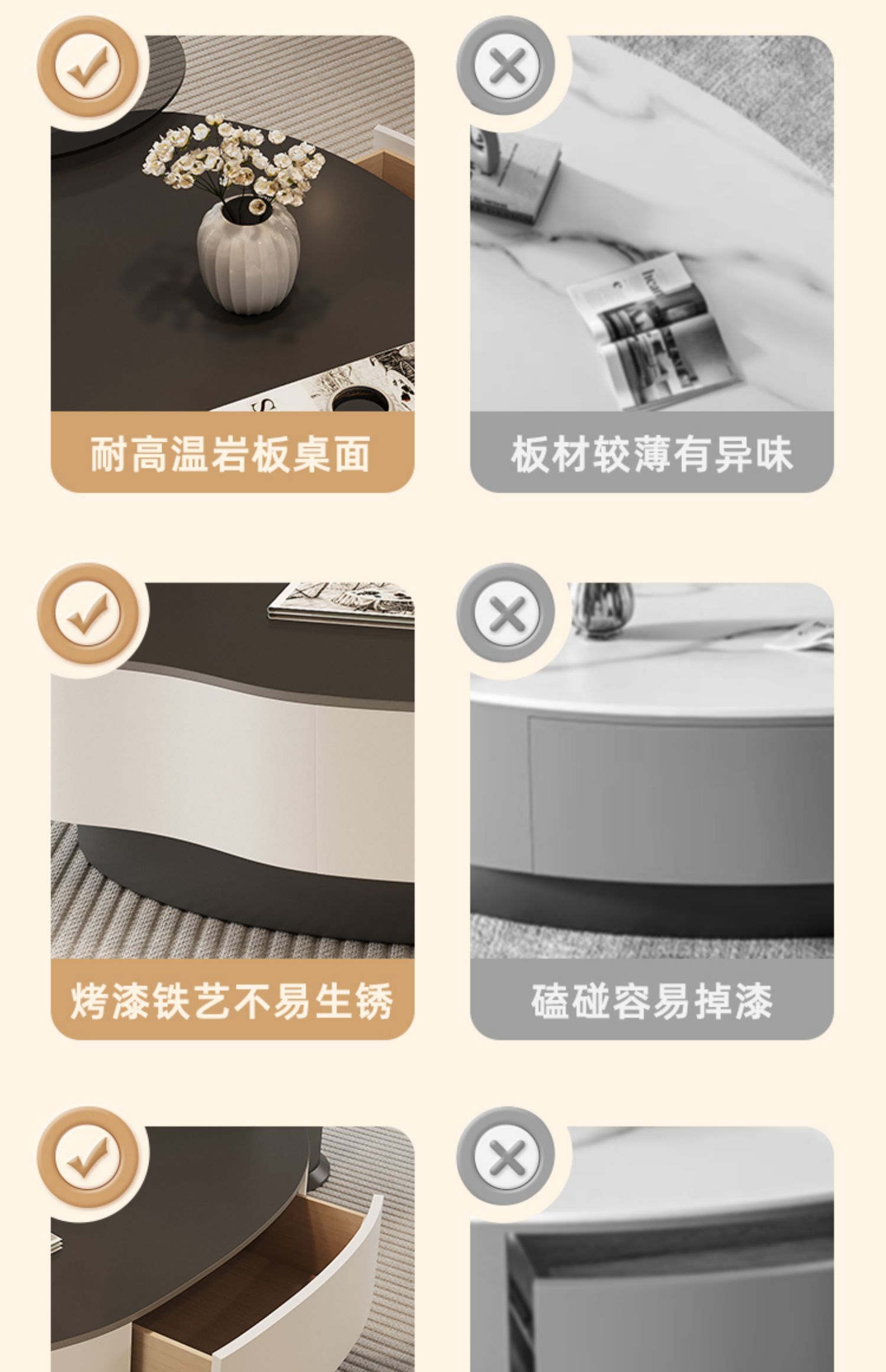 耐高温岩板桌面

板材较薄有异味

烤漆铁艺不易生锈

磕碰容易掉漆