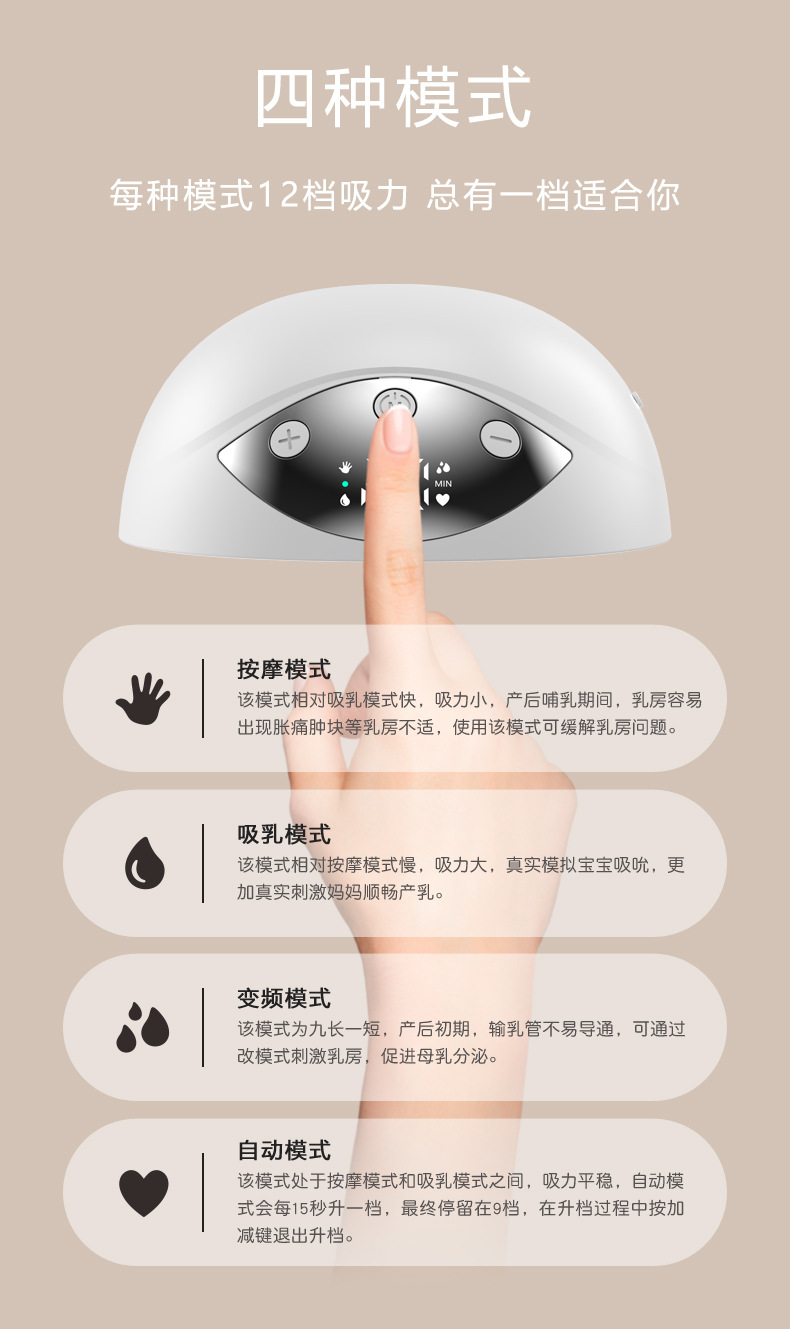 四种模式

每种模式12档吸力 总有一档适合你

MIN

按摩模式
该模式相对吸乳模式快，吸力小，产后哺乳期间，乳房容易出现胀痛肿块等乳房不适，使用该模式可缓解乳房问题。

吸乳模式
该模式相对按摩模式慢，吸力大，真实模拟宝宝吸吮，更加真实刺激妈妈顺畅产乳。

变频模式
该模式为九长一短，产后初期，输乳管不易导通，可通过改模式刺激乳房，促进母乳分泌。

自动模式
该模式处于按摩模式和吸乳模式之间，吸力平稳，自动模式会每15秒升一档，最终停留在9档，在升档过程中按加减键退出升档。