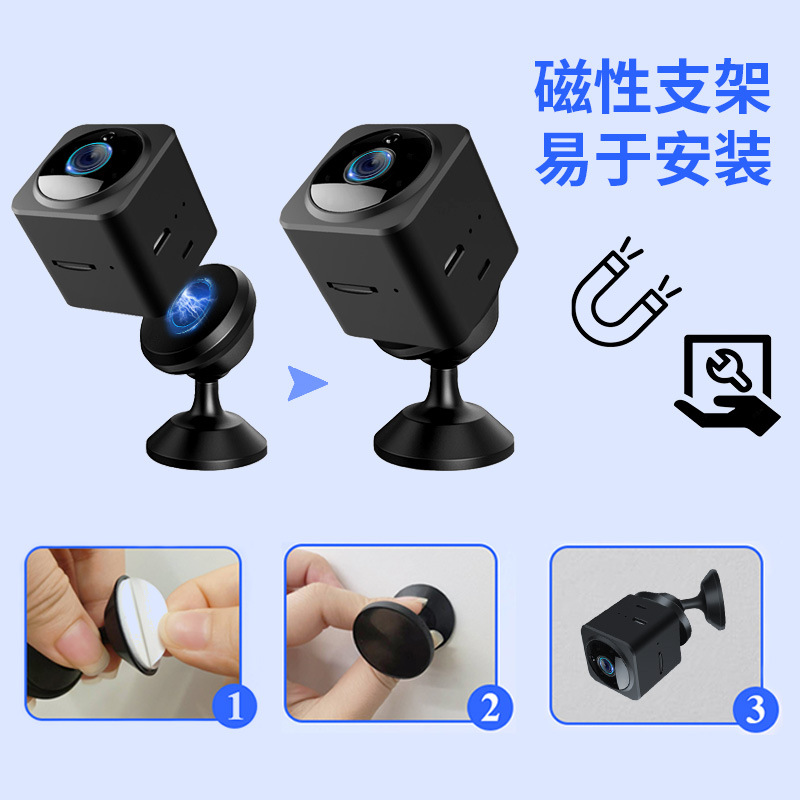 磁性支架
易于安装

1

2

3