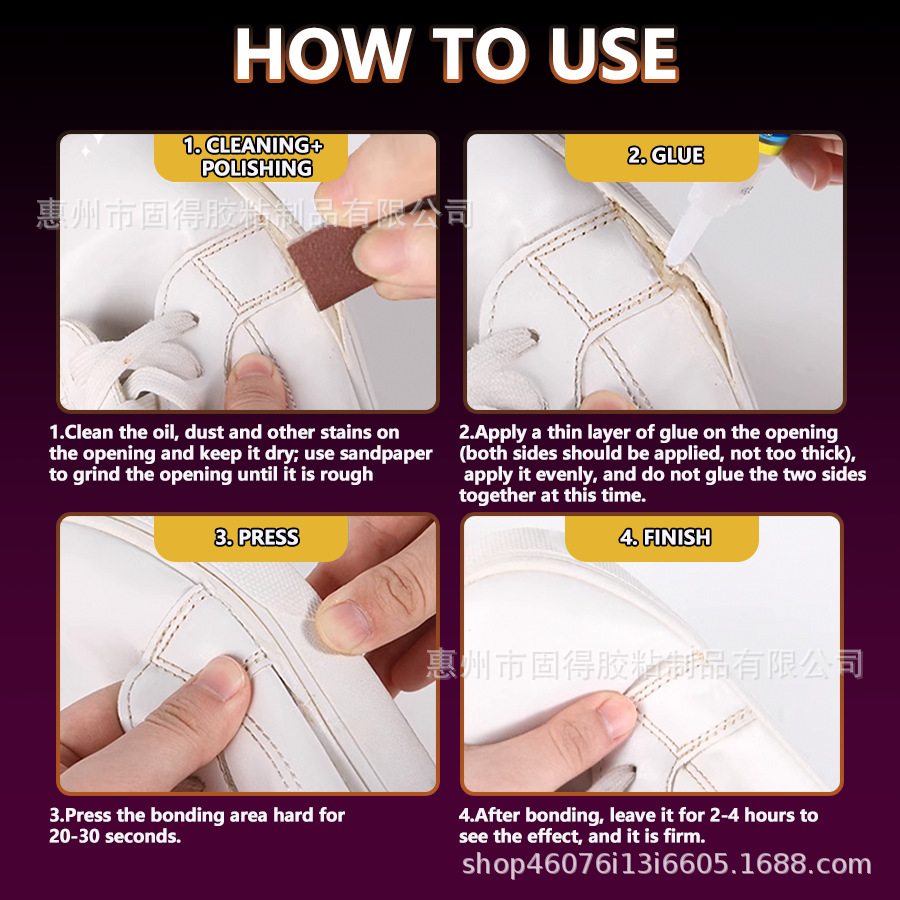 HOW TO USE

1. CLEANING+ POLISHING

惠州市固得胶粘制品有限公司

1.Clean the oil, dust and other stains on the opening and keep it dry; use sandpaper to grind the opening until it is rough

2. GLUE

2.Apply a thin layer of glue on the opening (both sides should be applied, not too thick), apply it evenly, and do not glue the two sides together at this time.

3. PRESS

3.Press the bonding area hard for 20-30 seconds.

4. FINISH

惠州市固得胶粘制品有限公司

4.After bonding, leave it for 2-4 hours to see the effect, and it is firm.

shop46076i13i6605.1688.com