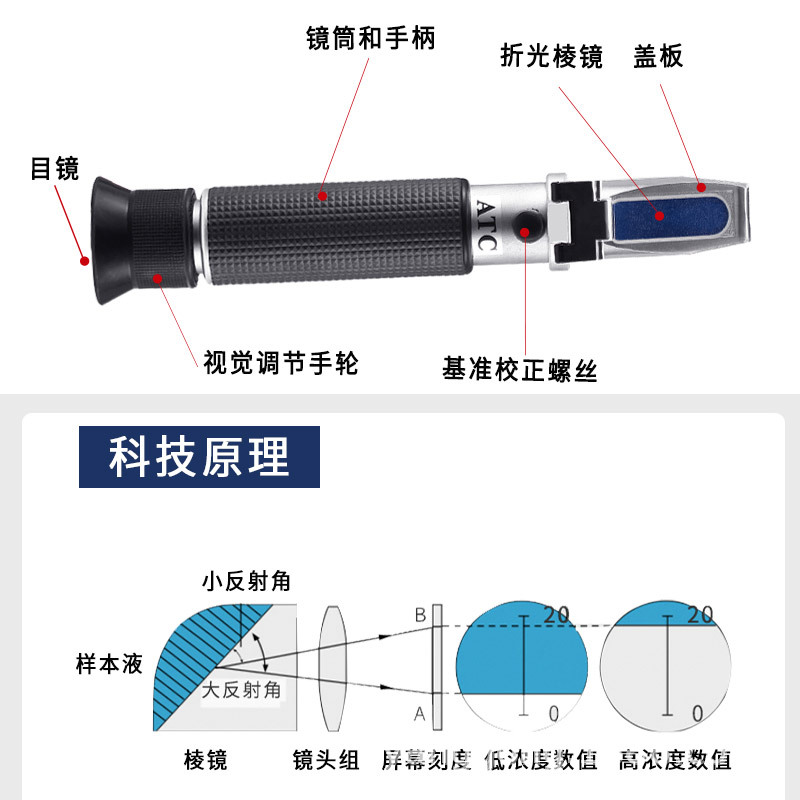 镜筒和手柄

折光棱镜　盖板

目镜

ATC

视觉调节手轮

基准校正螺丝

科技原理

小反射角

样本液

大反射角

B

A

20

0

20

0

棱镜　镜头组　屏幕刻度　低浓度数值　高浓度数值